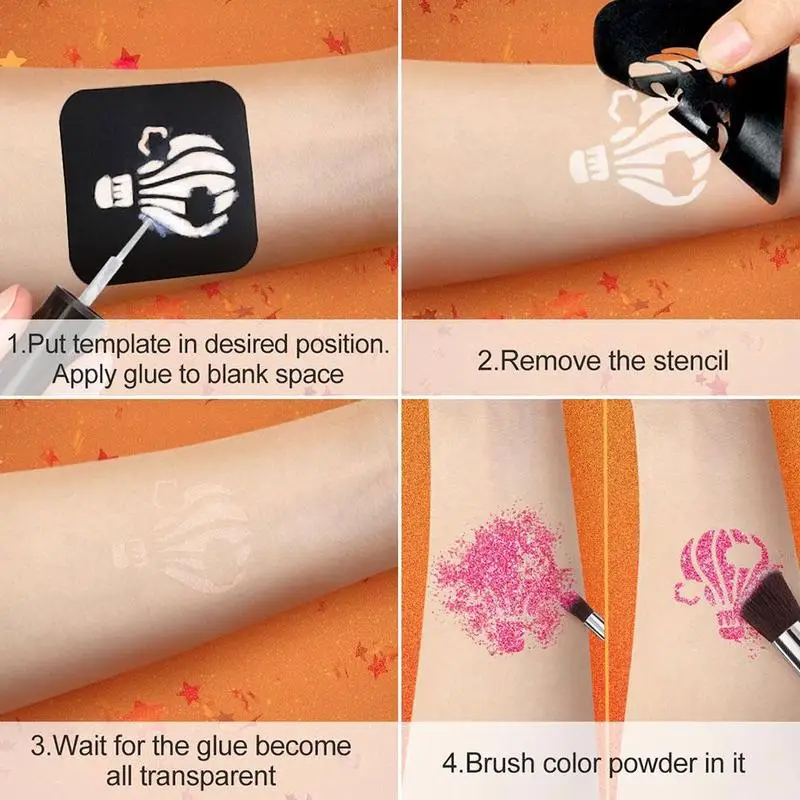 1.Put template in desired position. Apply glue to blank space

2.Remove the stencil

3.Wait for the glue become all transparent

4.Brush color powder in it