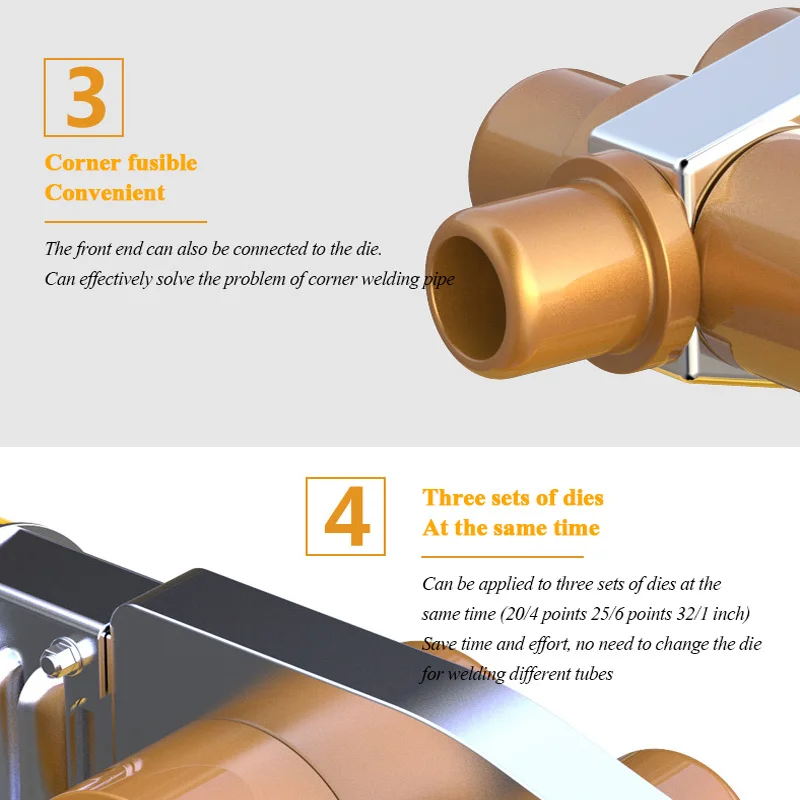 3

Corner fusible
Convenient

The front end can also be connected to the die.
Can effectively solve the problem of corner welding pipe

4

Three sets of dies
At the same time

Can be applied to three sets of dies at the same time (20/4 points 25/6 points 32/1 inch)
Save time and effort, no need to change the die for welding different tubes