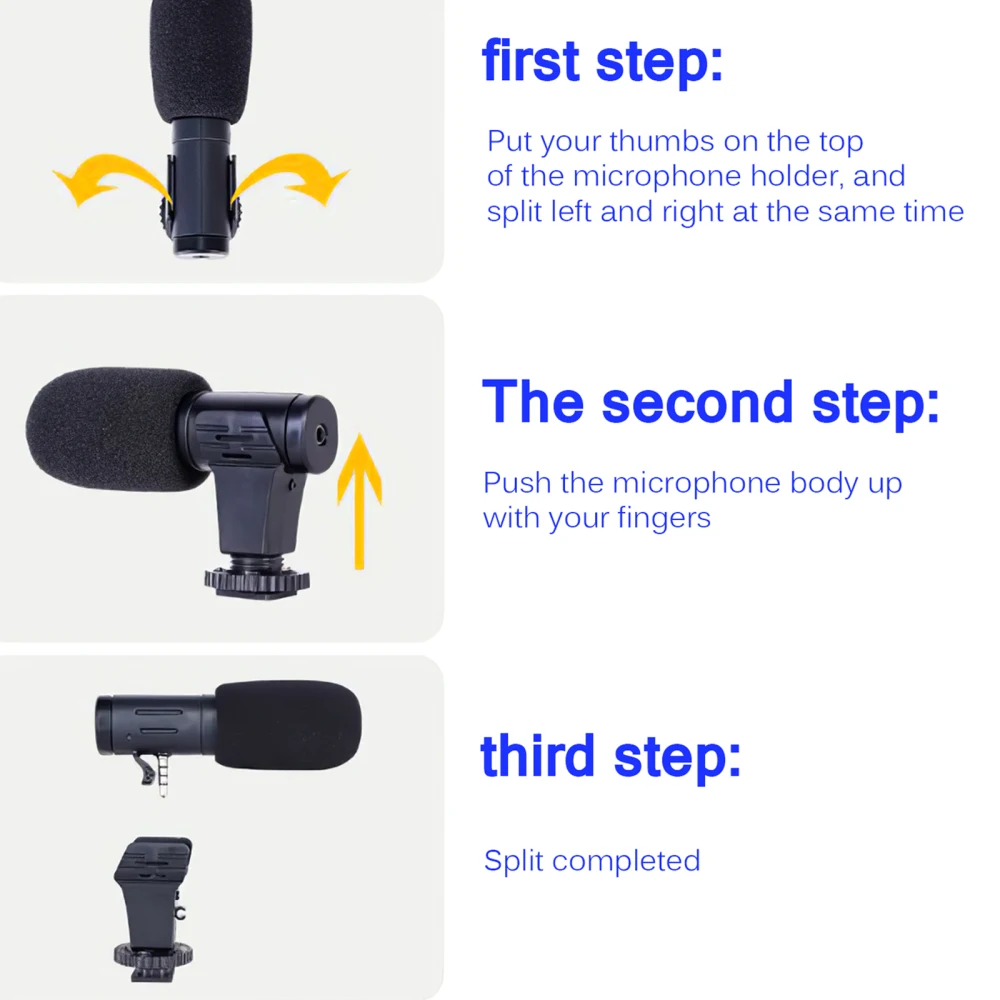 first step:

Put your thumbs on the top of the microphone holder, and split left and right at the same time

The second step:

Push the microphone body up with your fingers

third step:

Split completed