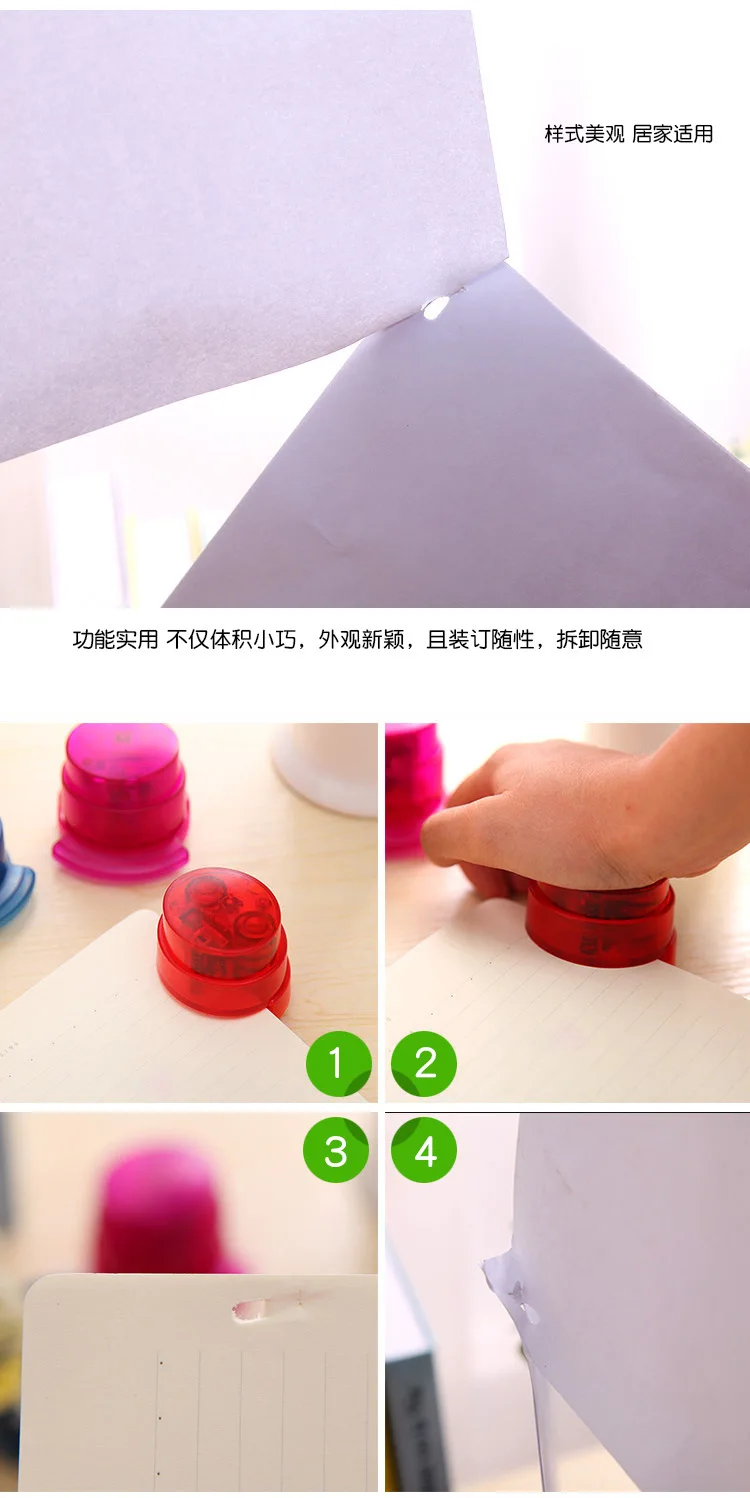 样式美观 居家适用

功能实用 不仅体积小巧，外观新颖，且装订随性，拆卸随意

1

2

3

4