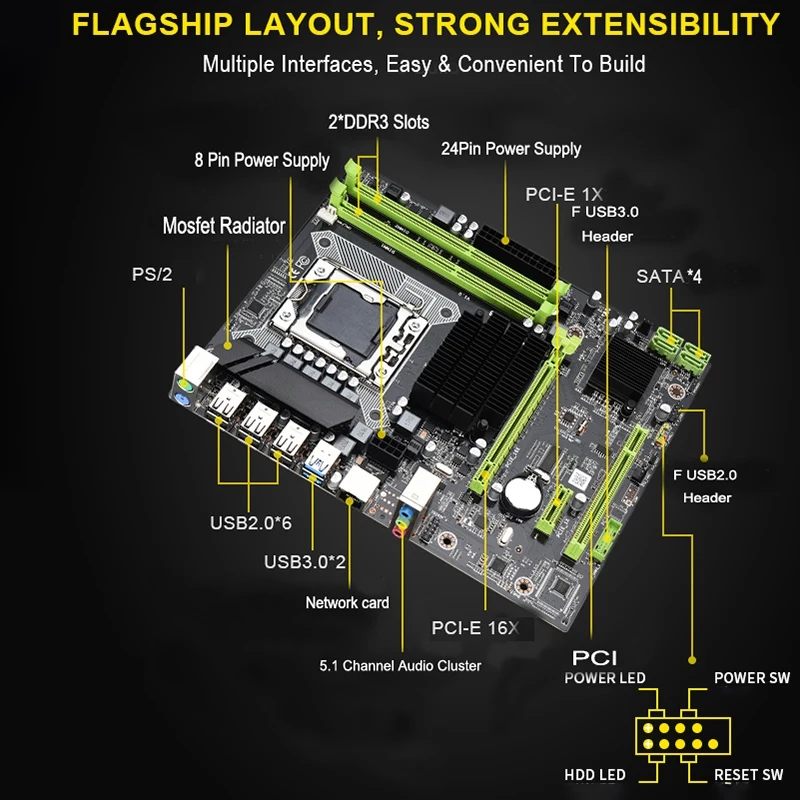 FLAGSHIP LAYOUT, STRONG EXTENSIBILITY

Multiple Interfaces, Easy & Convenient To Build

2*DDR3 Slots

8 Pin Power Supply

24Pin Power Supply

PCI-E 1X

F USB3.0 Header

Mosfet Radiator

PS/2

SATA*4

F USB2.0 Header

USB2.0*6

USB3.0*2

Network card

PCI-E 16X

5.1 Channel Audio Cluster

PCI

POWER LED

POWER SW

HDD LED

RESET SW