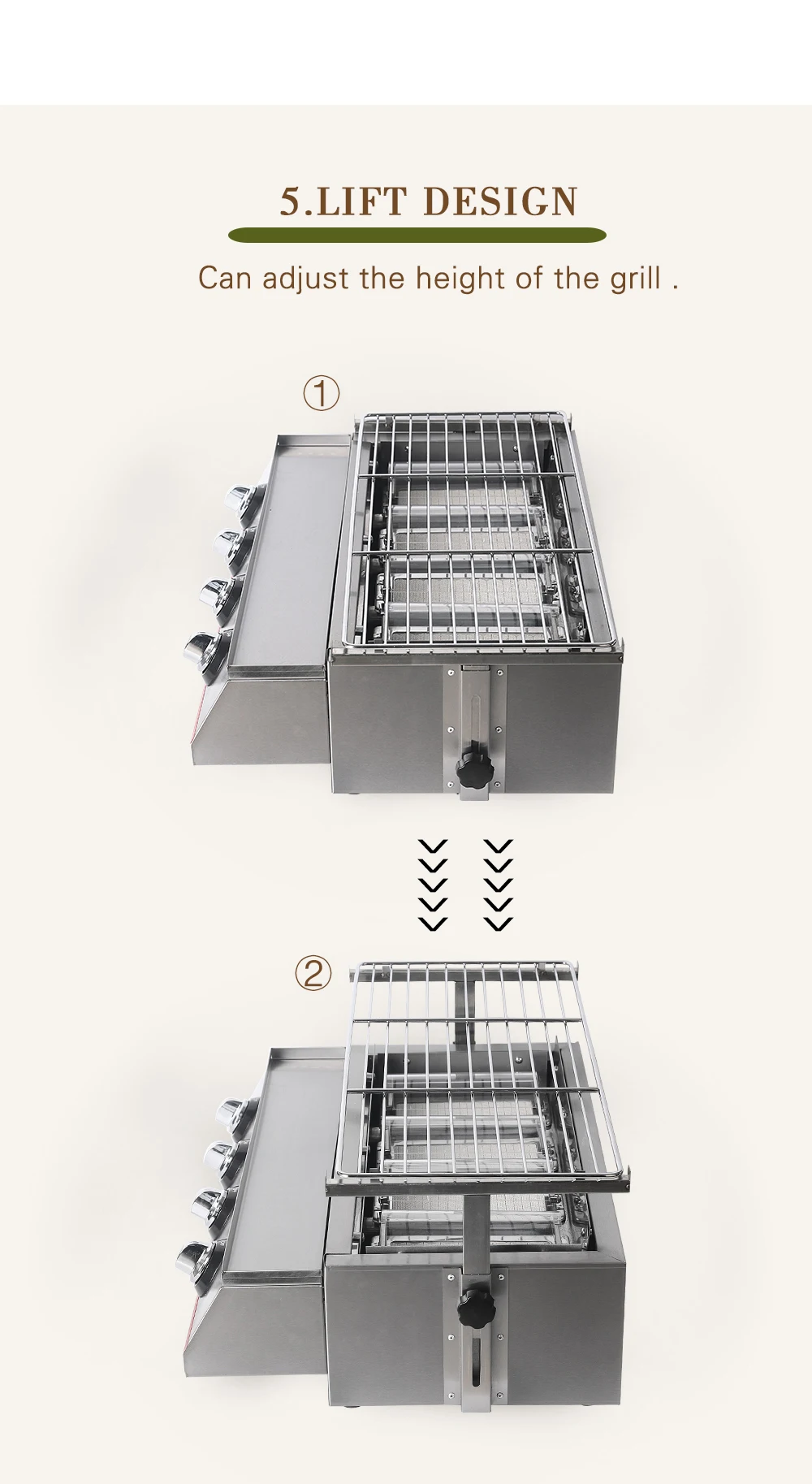 5.LIFT DESIGN

Can adjust the height of the grill .

①

②