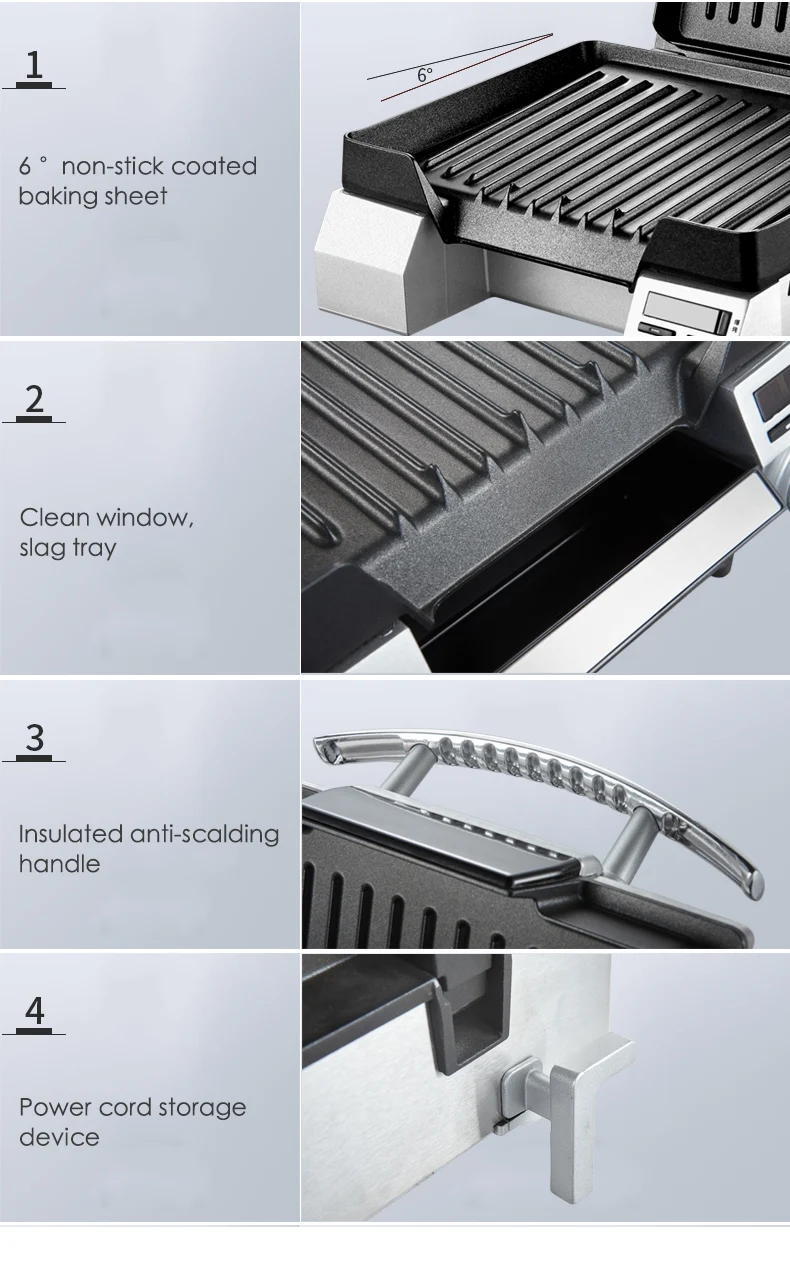 1

6 ° non-stick coated baking sheet

6°

2

Clean window, slag tray

3

Insulated anti-scalding handle

4

Power cord storage device