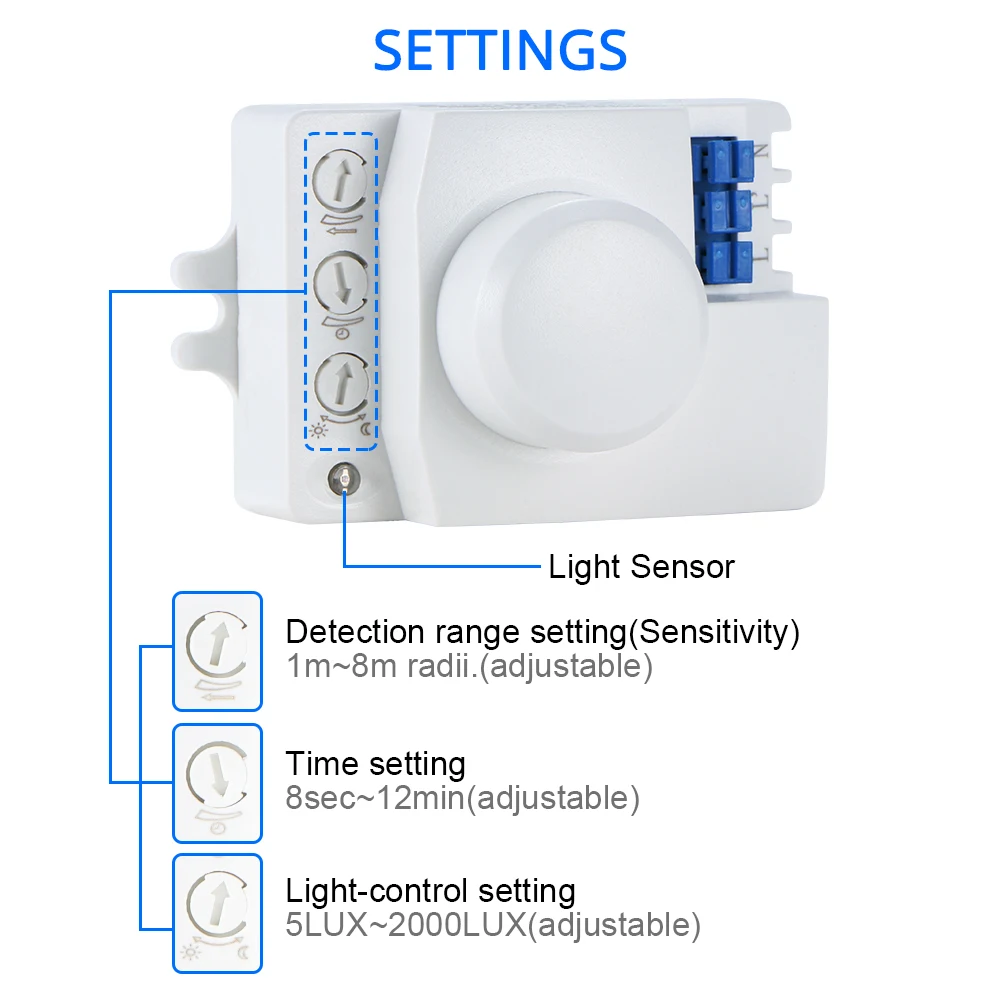 SETTINGS

N
L
L

Light Sensor

Detection range setting(Sensitivity)
1m~8m radii.(adjustable)

Time setting
8sec~12min(adjustable)

Light-control setting
5LUX~2000LUX(adjustable)