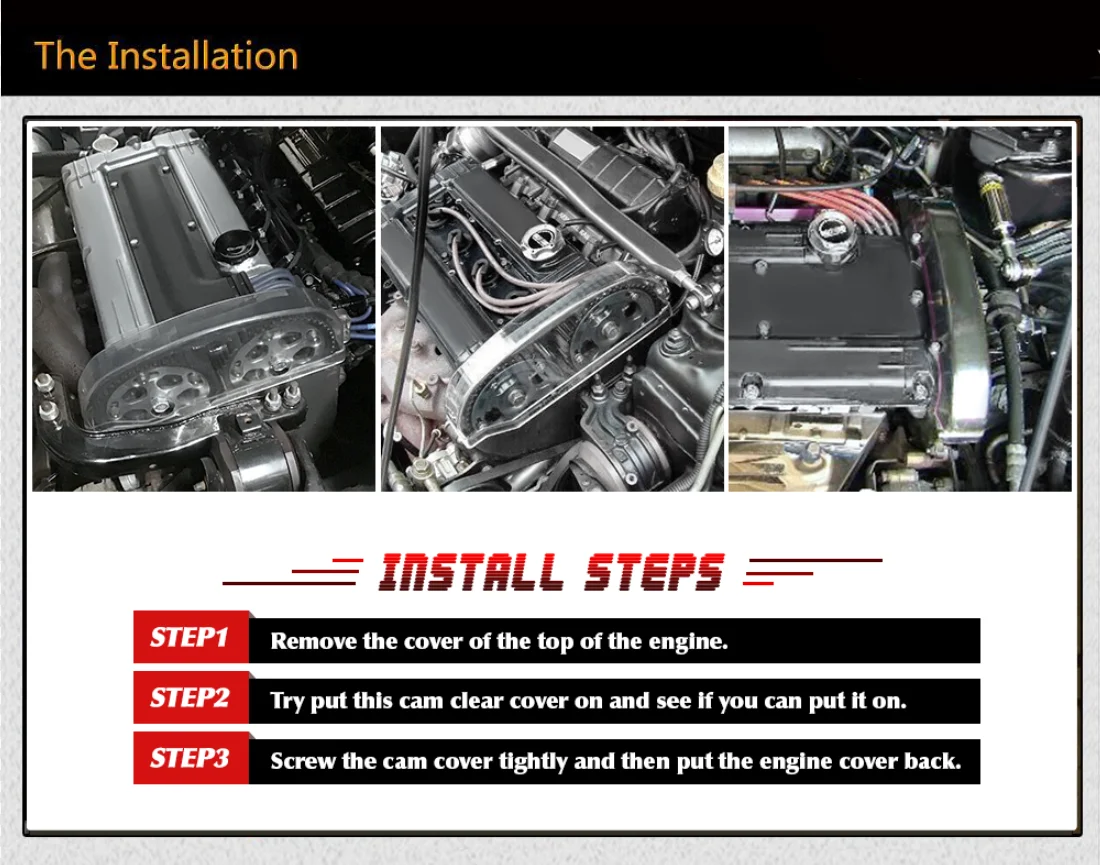 The Installation

INSTALL STEPS

STEP1 Remove the cover of the top of the engine.

STEP2 Try put this cam clear cover on and see if you can put it on.

STEP3 Screw the cam cover tightly and then put the engine cover back.