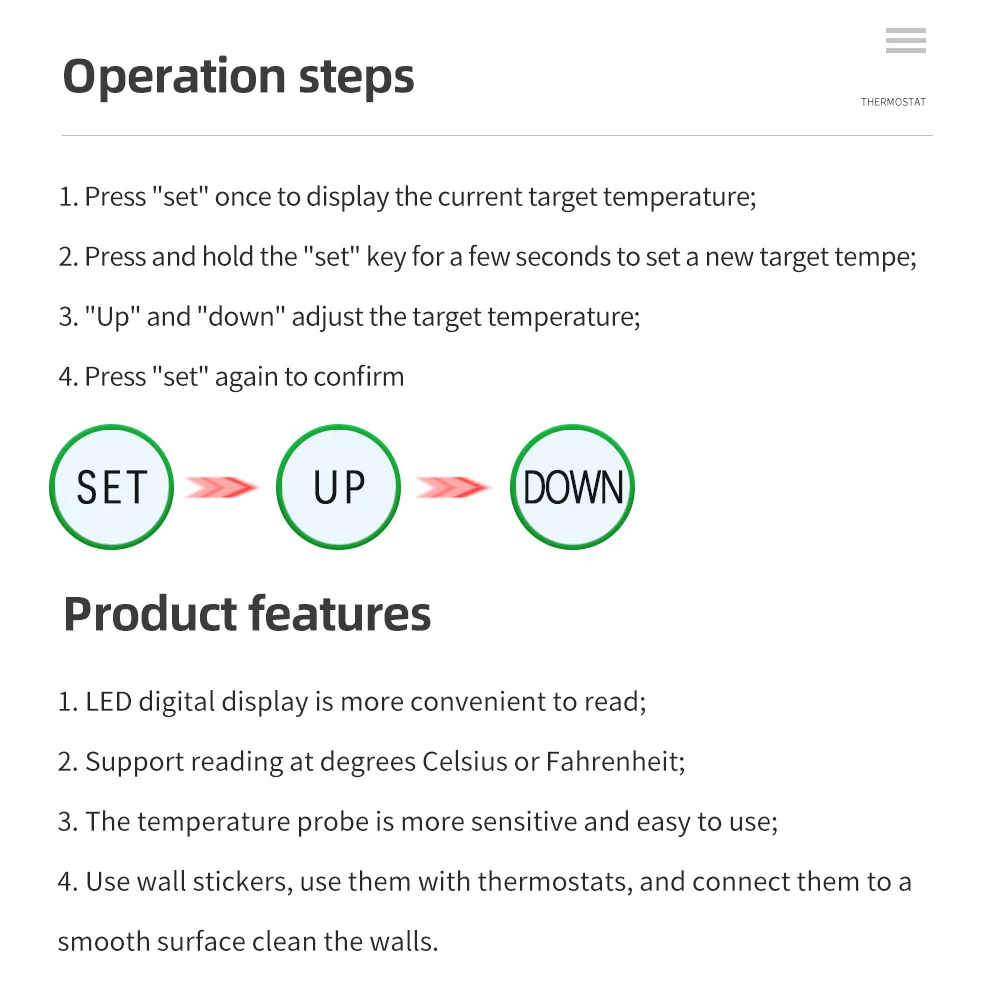 Operation steps

THERMOSTAT

1. Press "set" once to display the current target temperature;

2. Press and hold the "set" key for a few seconds to set a new target tempe;

3. "Up" and "down" adjust the target temperature;

4. Press "set" again to confirm

SET

UP

DOWN

Product features

1. LED digital display is more convenient to read;

2. Support reading at degrees Celsius or Fahrenheit;

3. The temperature probe is more sensitive and easy to use;

4. Use wall stickers, use them with thermostats, and connect them to a smooth surface clean the walls.