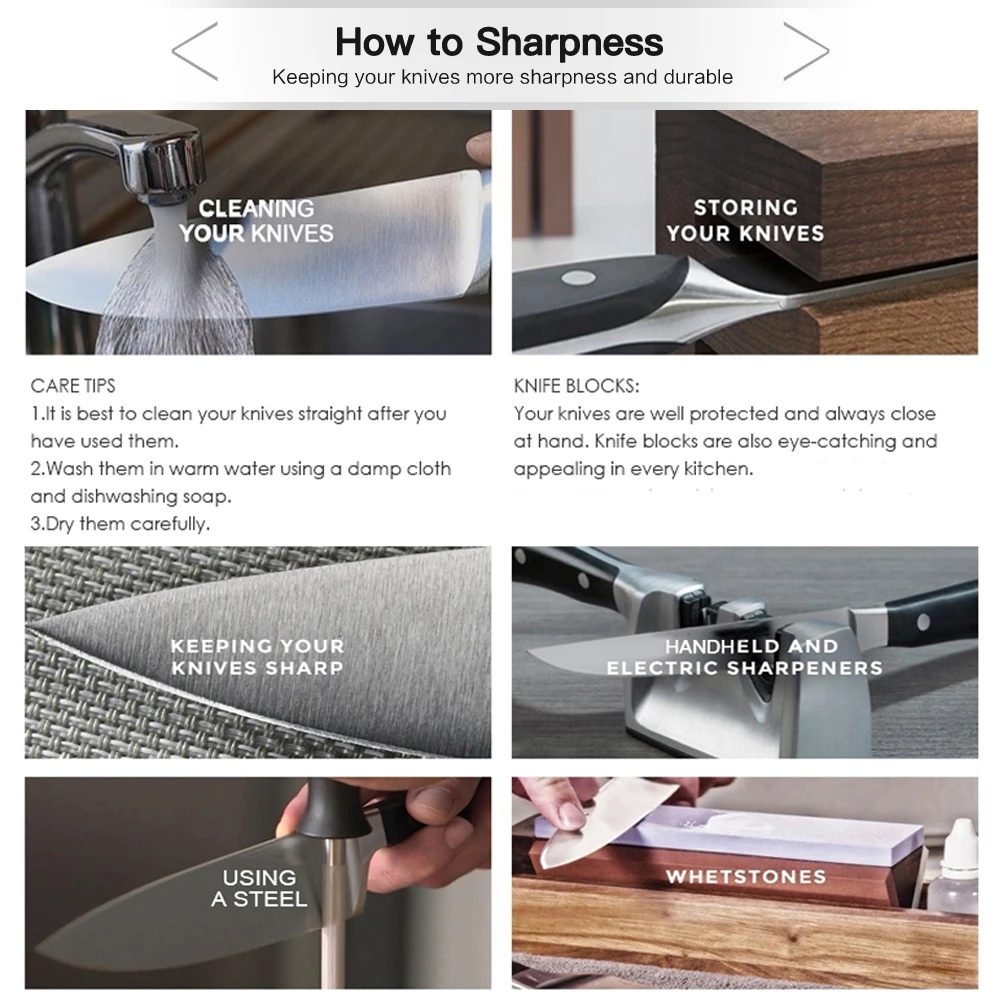 How to Sharpness
Keeping your knives more sharpness and durable

CLEANING YOUR KNIVES

CARE TIPS
1.It is best to clean your knives straight after you have used them.
2.Wash them in warm water using a damp cloth and dishwashing soap.
3.Dry them carefully.

STORING YOUR KNIVES

KNIFE BLOCKS:
Your knives are well protected and always close at hand. Knife blocks are also eye-catching and appealing in every kitchen.

KEEPING YOUR KNIVES SHARP

HANDHELD AND ELECTRIC SHARPENERS

USING A STEEL

WHETSTONES