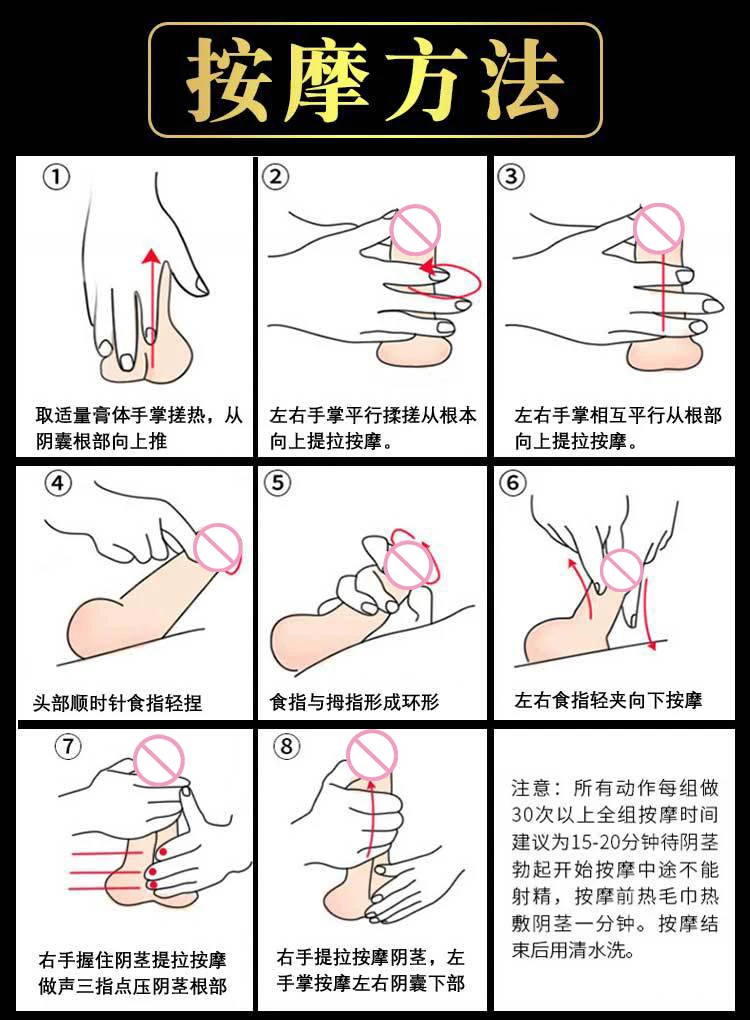 按摩方法

①
取适量膏体手掌搓热，从阴囊根部向上推

②
左右手掌平行揉搓从根本向上提拉按摩。

③
左右手掌相互平行从根部向上提拉按摩。

④
头部顺时针食指轻捏

⑤
食指与拇指形成环形

⑥
左右食指轻夹向下按摩

⑦
右手握住阴茎提拉按摩做声三指点压阴茎根部

⑧
右手提拉按摩阴茎，左手掌按摩左右阴囊下部

注意：所有动作每组做30次以上全组按摩时间建议为15-20分钟待阴茎勃起开始按摩中途不能射精，按摩前热毛巾热敷阴茎一分钟。按摩结束后用清水洗。