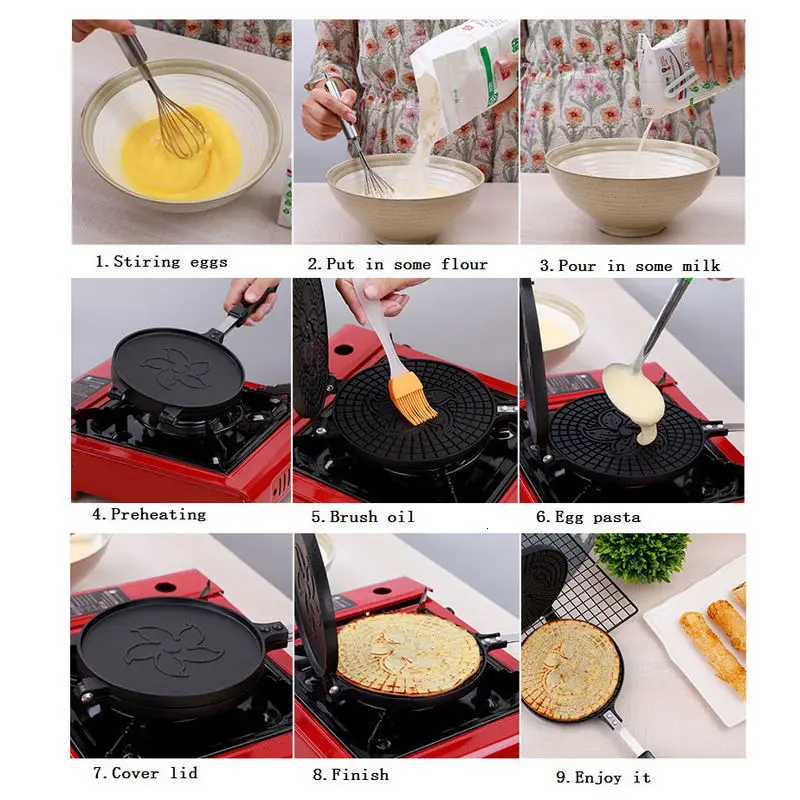 1. Stiring eggs

2. Put in some flour

3. Pour in some milk

4. Preheating

5. Brush oil

6. Egg pasta

7. Cover lid

8. Finish

9. Enjoy it