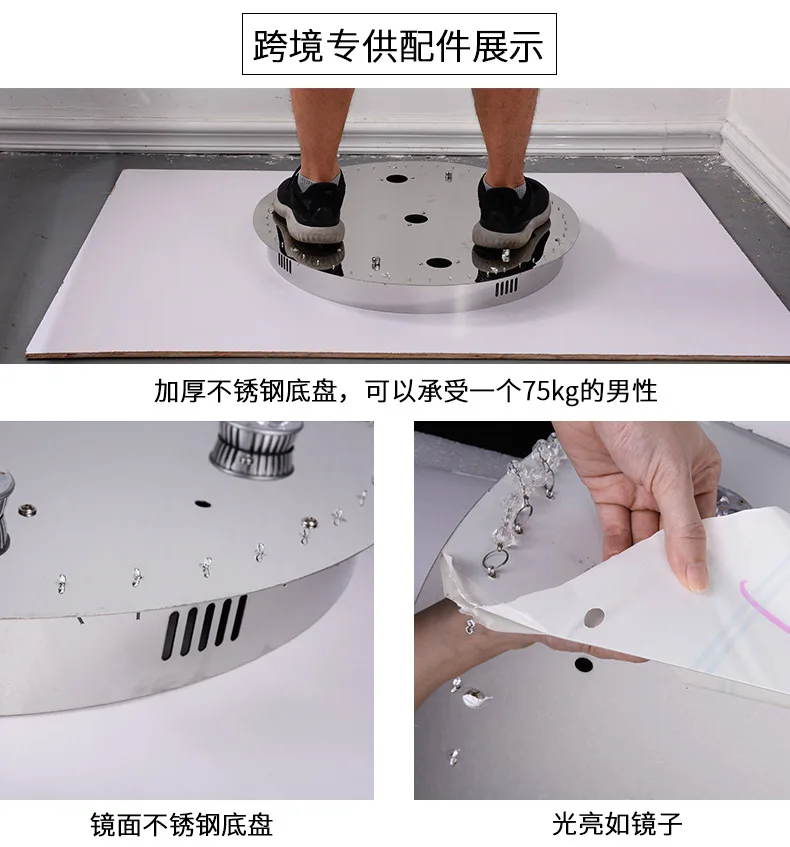 跨境专供配件展示

加厚不锈钢底盘，可以承受一个75kg的男性

镜面不锈钢底盘

光亮如镜子