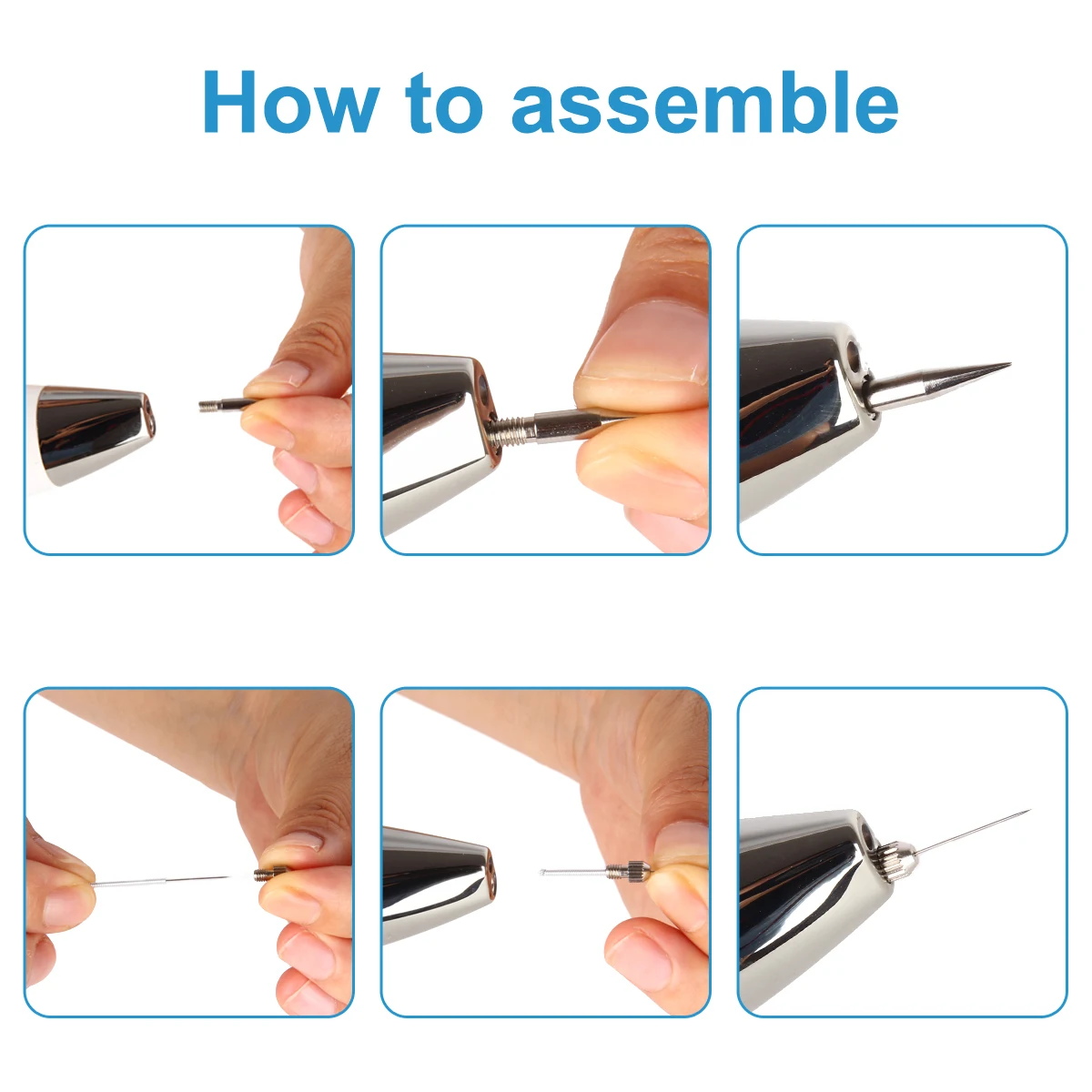 How to assemble