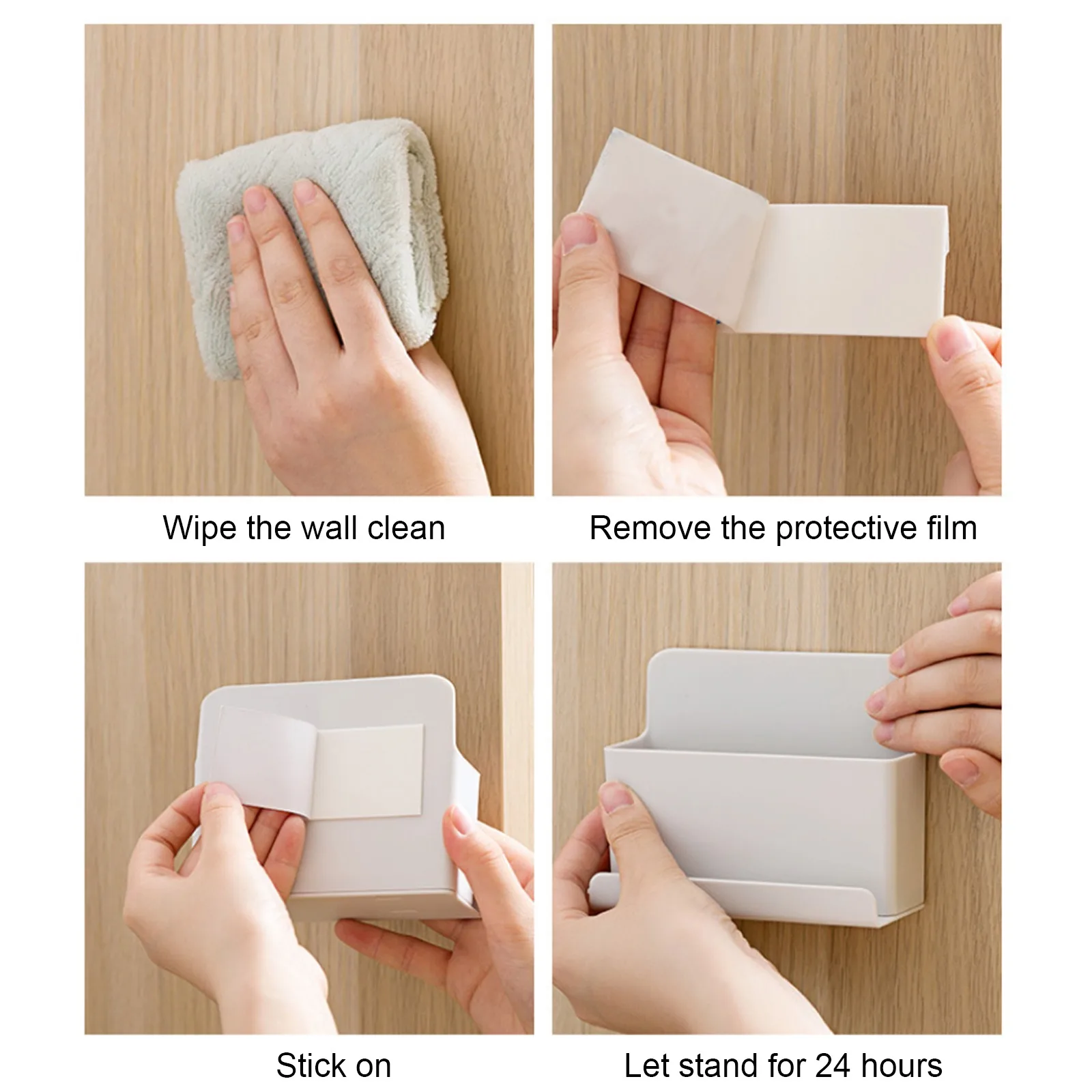 Wipe the wall clean

Remove the protective film

Stick on

Let stand for 24 hours