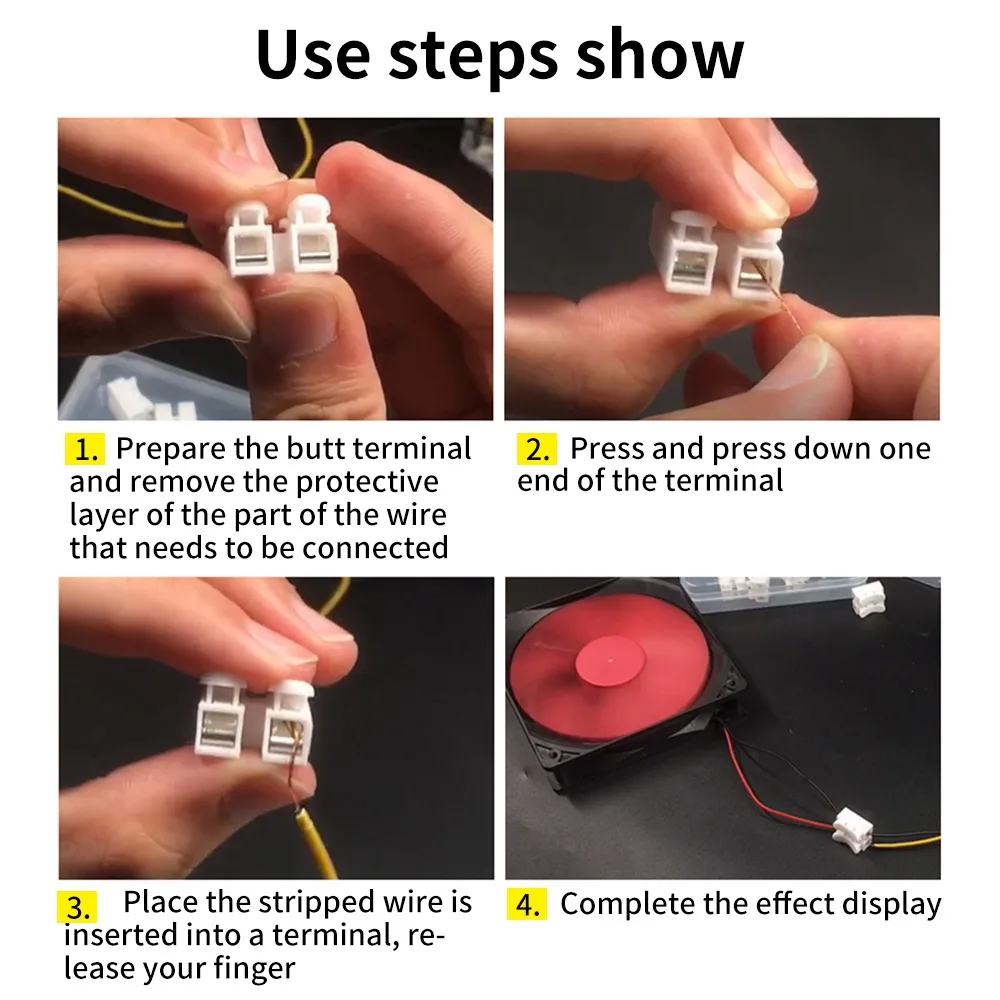 Use steps show

1. Prepare the butt terminal and remove the protective layer of the part of the wire that needs to be connected

2. Press and press down one end of the terminal

3. Place the stripped wire is inserted into a terminal, release your finger

4. Complete the effect display