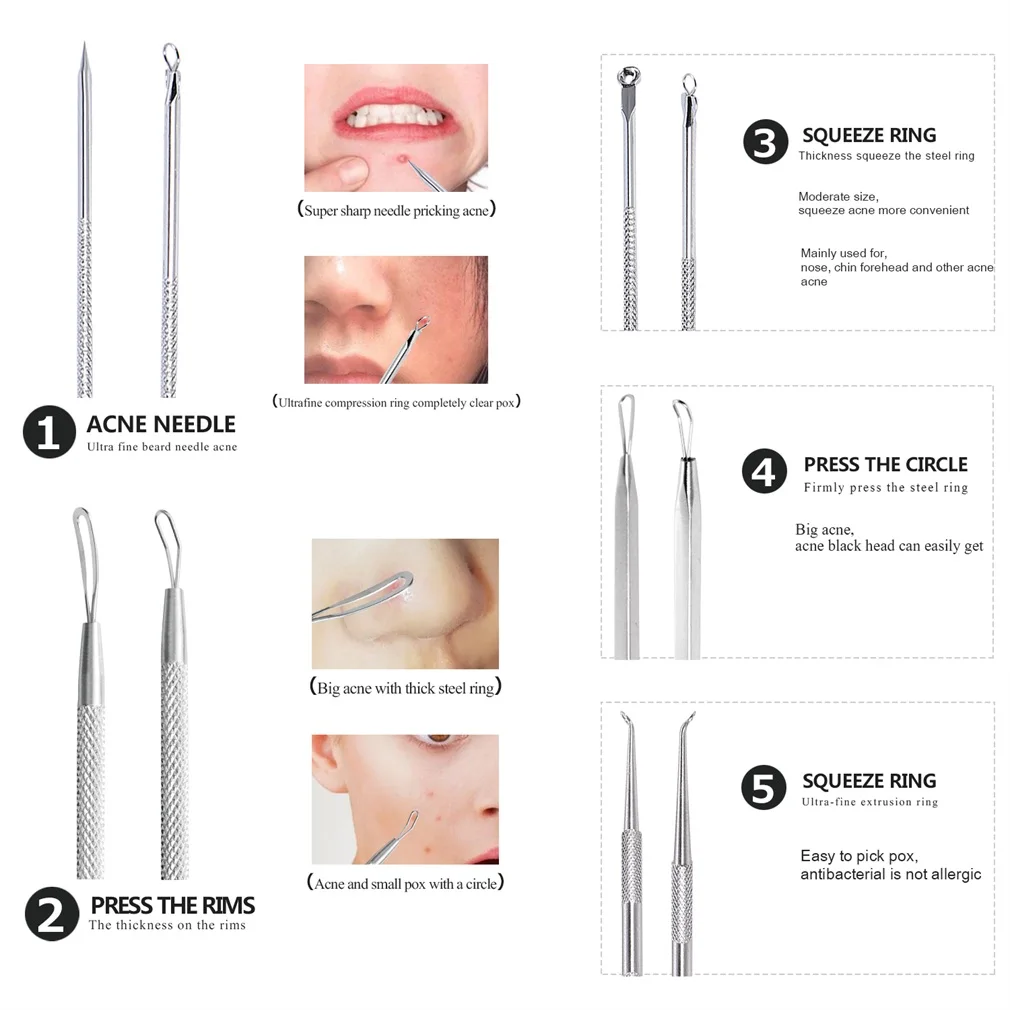 (Super sharp needle pricking acne)

(Ultrafine compression ring completely clear pox)

1 ACNE NEEDLE
Ultra fine beard needle acne

(Big acne with thick steel ring)

(Acne and small pox with a circle)

2 PRESS THE RIMS
The thickness on the rims

3 SQUEEZE RING
Thickness squeeze the steel ring

Moderate size,
squeeze acne more convenient

Mainly used for,
nose, chin forehead and other acne acne

4 PRESS THE CIRCLE
Firmly press the steel ring

Big acne,
acne black head can easily get

5 SQUEEZE RING
Ultra-fine extrusion ring

Easy to pick pox,
antibacterial is not allergic