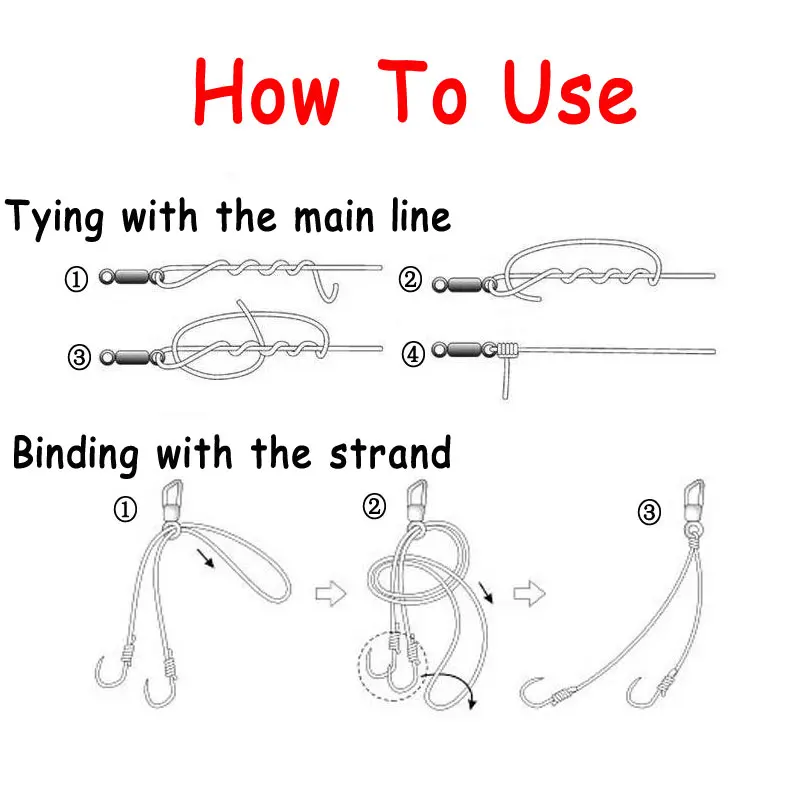 How To Use

Tying with the main line

①

②

③

④

Binding with the strand

①

②

③