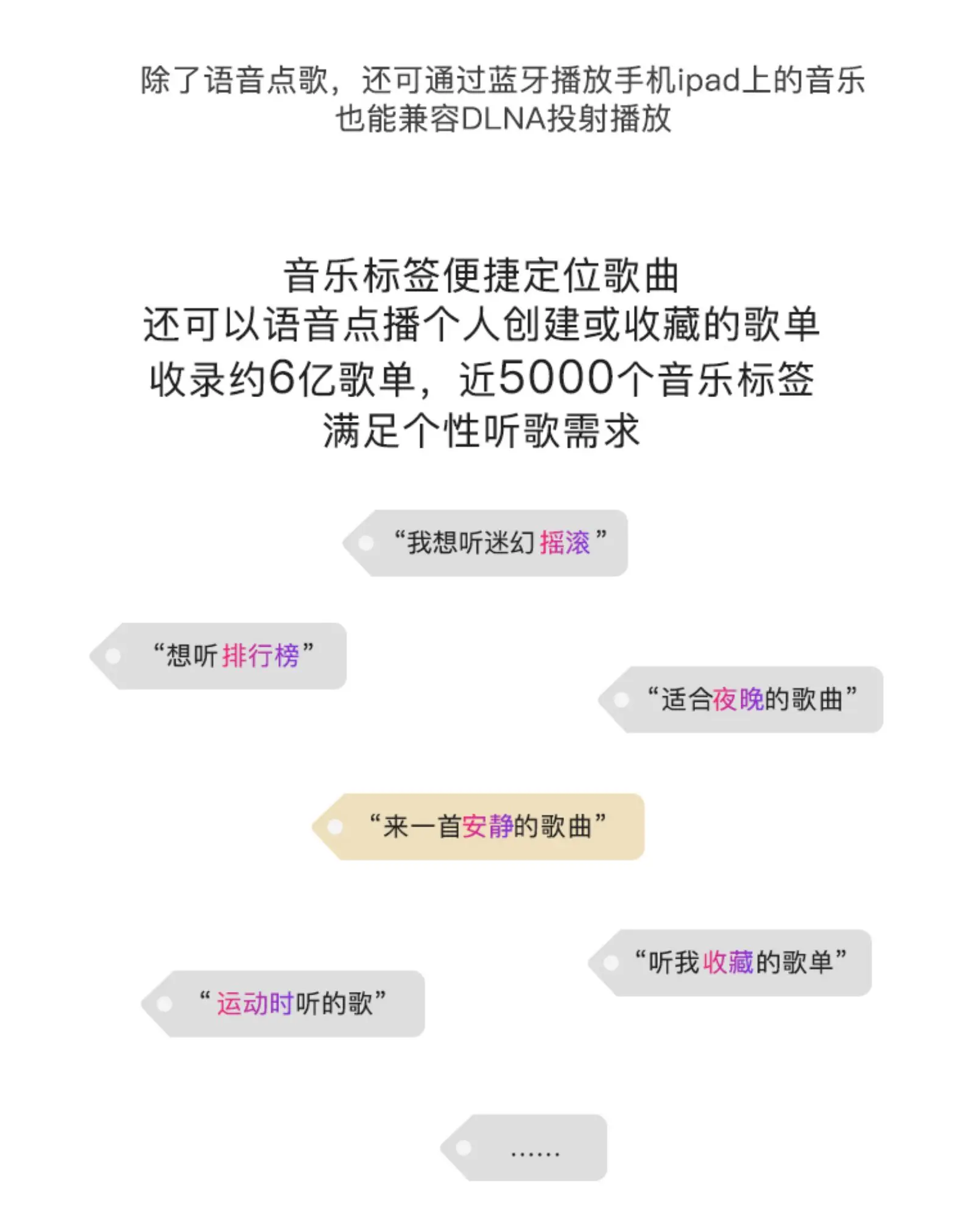 除了语音点歌，还可通过蓝牙播放手机ipad上的音乐
也能兼容DLNA投射播放

音乐标签便捷定位歌曲
还可以语音点播个人创建或收藏的歌单
收录约6亿歌单，近5000个音乐标签
满足个性听歌需求

“我想听迷幻摇滚”

“想听排行榜”

“适合夜晚的歌曲”

“来一首安静的歌曲”

“听我收藏的歌单”

“运动时听的歌”

......