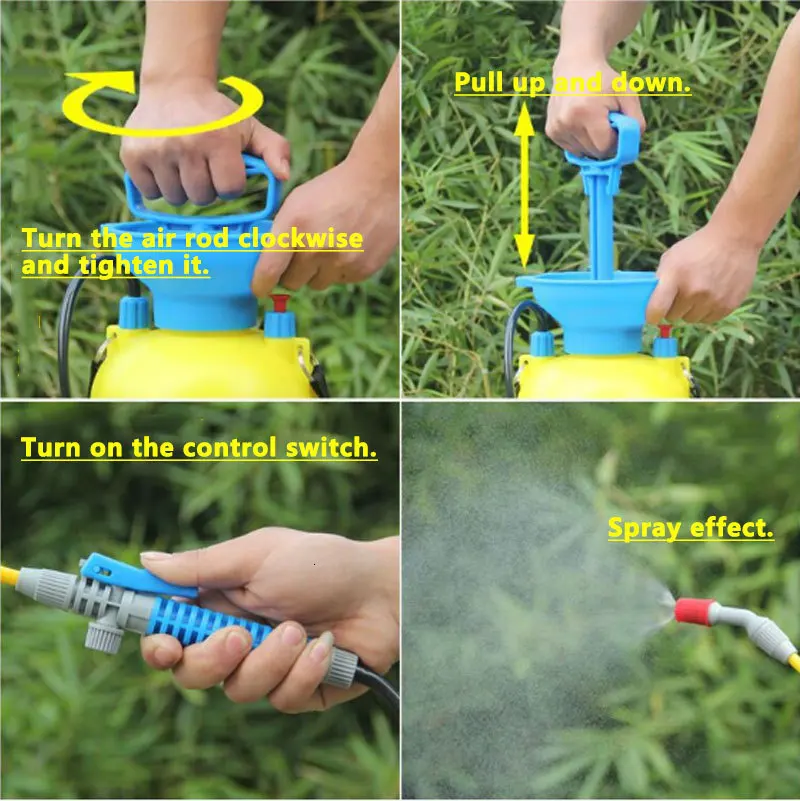 Turn the air rod clockwise and tighten it.

Pull up and down.

Turn on the control switch.

Spray effect.