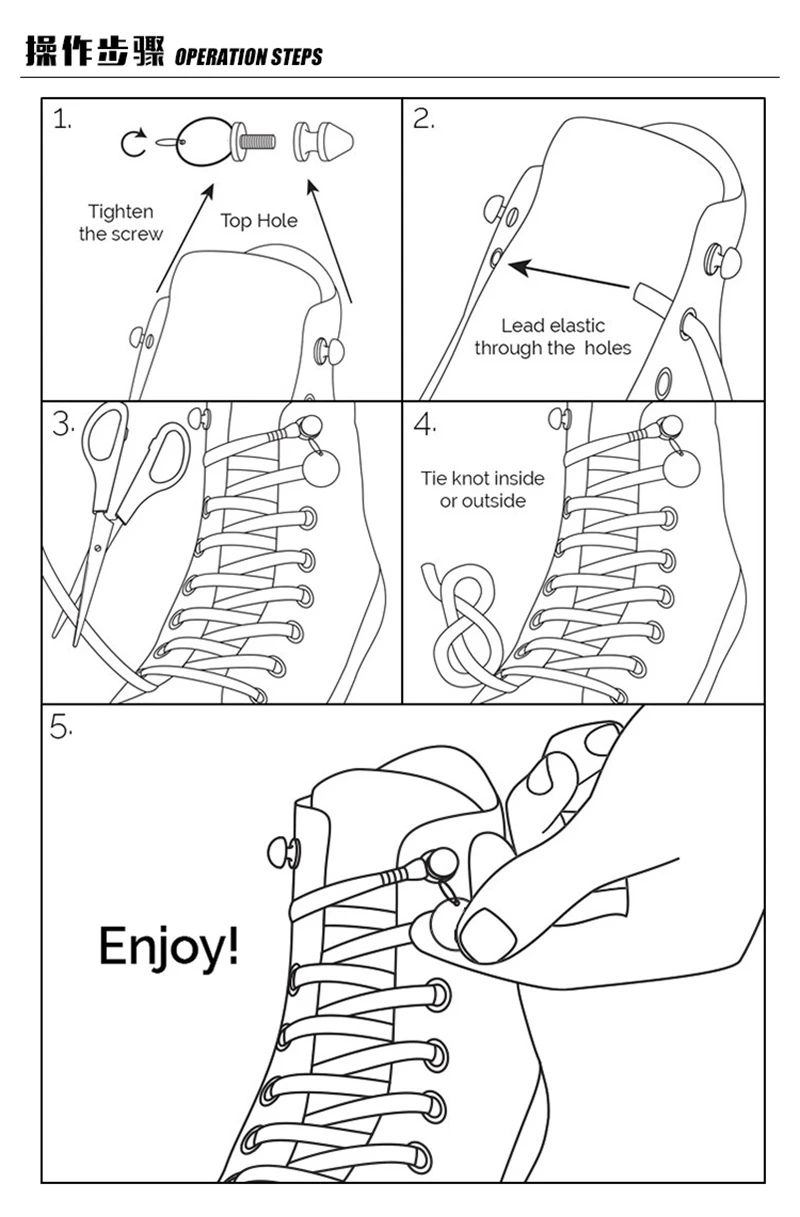 操作步骤 OPERATION STEPS

1.

Tighten the screw

Top Hole

2.

Lead elastic through the holes

3.

4.

Tie knot inside or outside

5.

Enjoy!