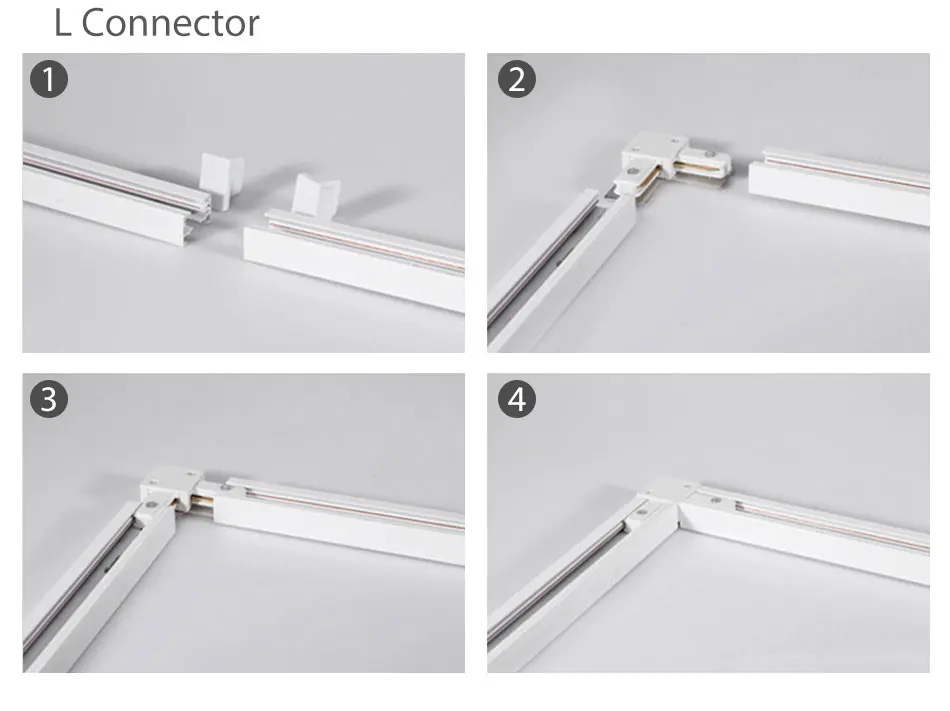 L Connector

1

2

3

4