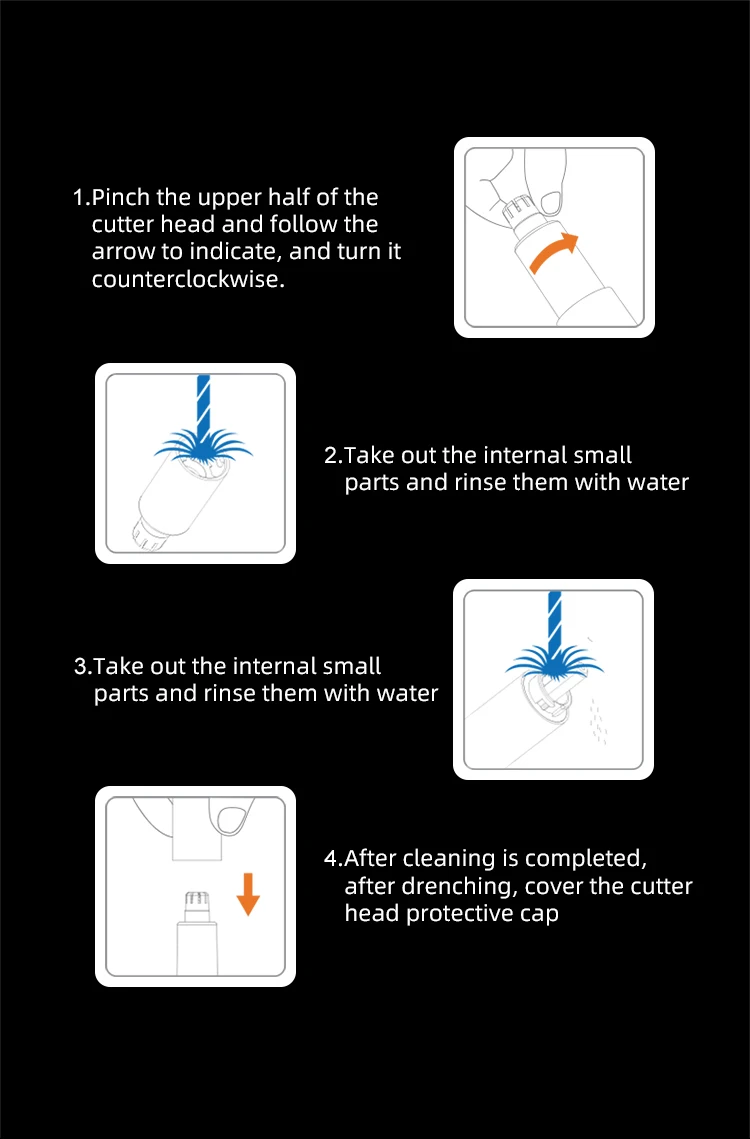 1.Pinch the upper half of the cutter head and follow the arrow to indicate, and turn it counterclockwise.

2.Take out the internal small parts and rinse them with water

3.Take out the internal small parts and rinse them with water

4.After cleaning is completed, after drenching, cover the cutter head protective cap