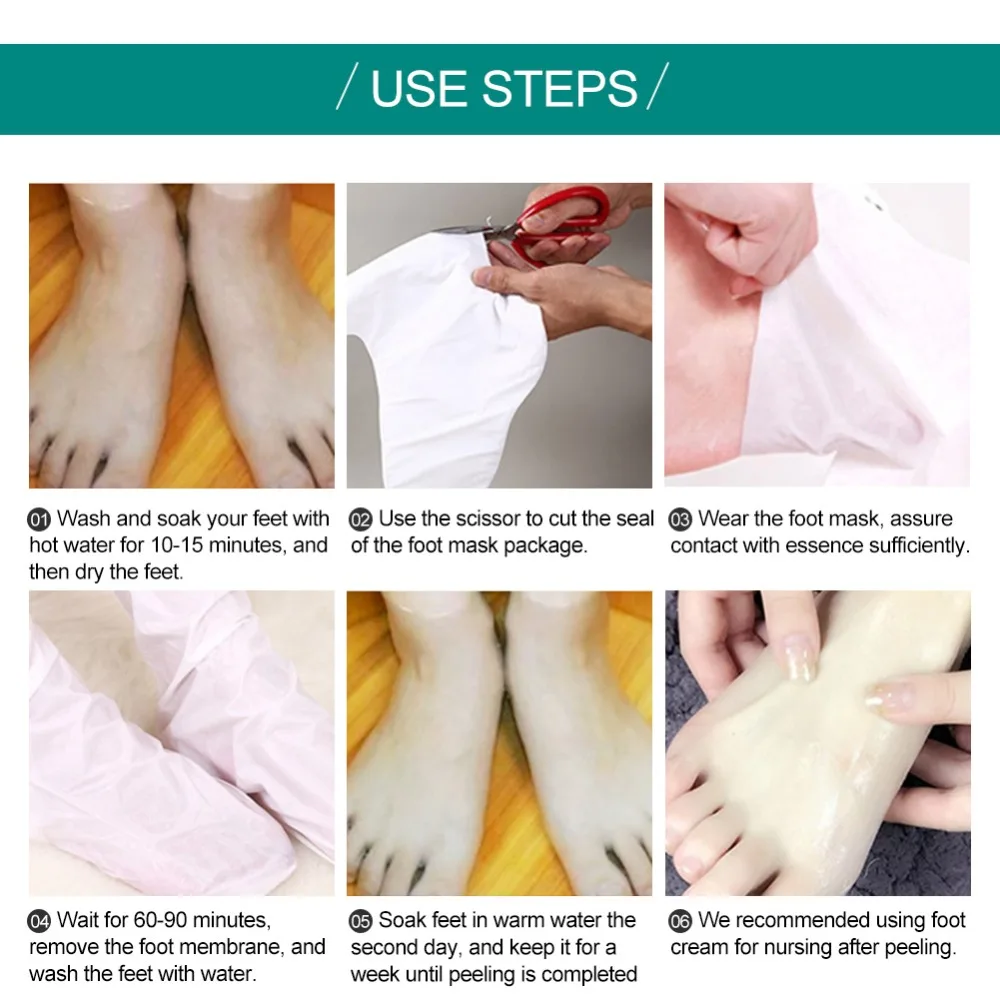 / USE STEPS /

01 Wash and soak your feet with hot water for 10-15 minutes, and then dry the feet.

02 Use the scissor to cut the seal of the foot mask package.

03 Wear the foot mask, assure contact with essence sufficiently.

04 Wait for 60-90 minutes, remove the foot membrane, and wash the feet with water.

05 Soak feet in warm water the second day, and keep it for a week until peeling is completed

06 We recommended using foot cream for nursing after peeling.