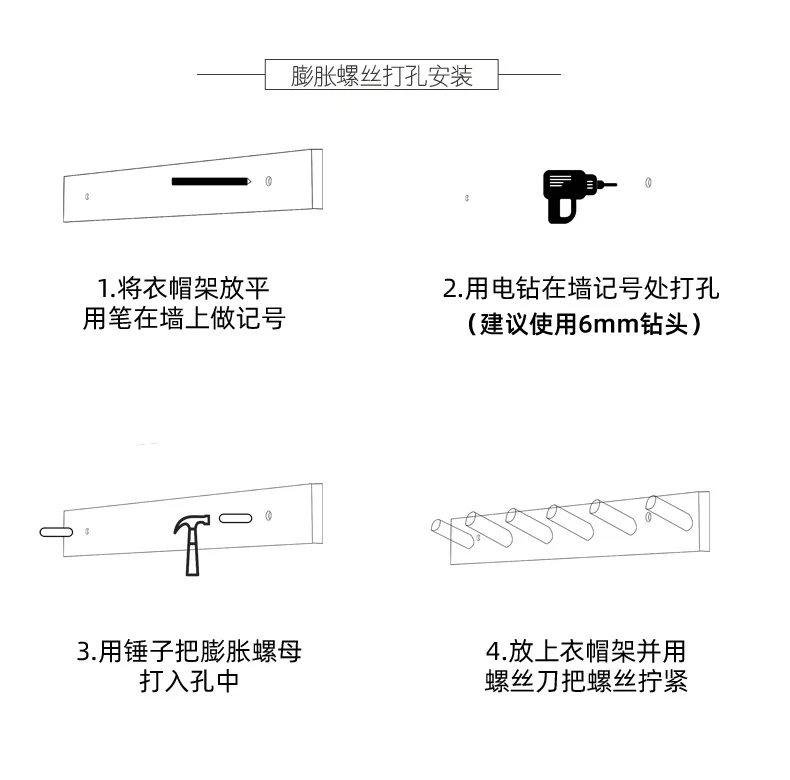 膨胀螺丝打孔安装

1.将衣帽架放平
用笔在墙上做记号

2.用电钻在墙记号处打孔
（建议使用6mm钻头）

3.用锤子把膨胀螺母
打入孔中

4.放上衣帽架并用
螺丝刀把螺丝拧紧