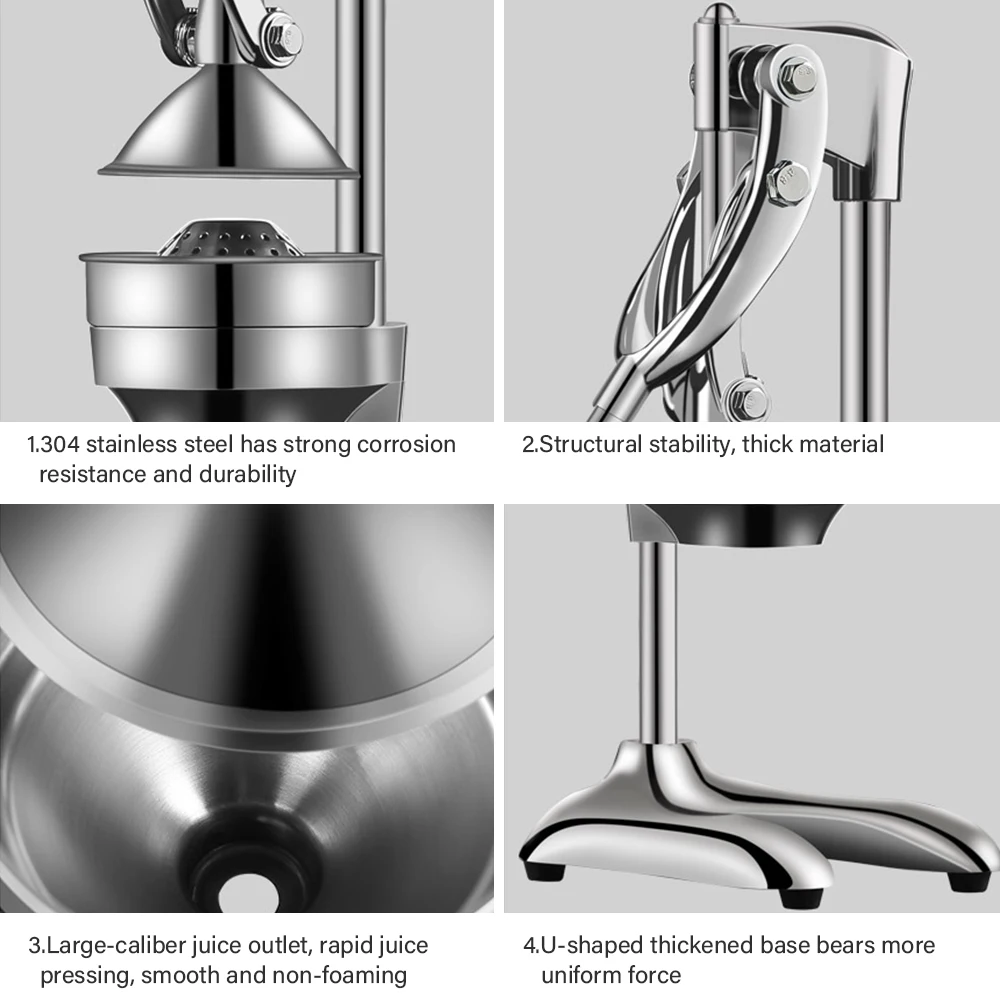 1.304 stainless steel has strong corrosion resistance and durability

2.Structural stability, thick material

3.Large-caliber juice outlet, rapid juice pressing, smooth and non-foaming

4.U-shaped thickened base bears more uniform force