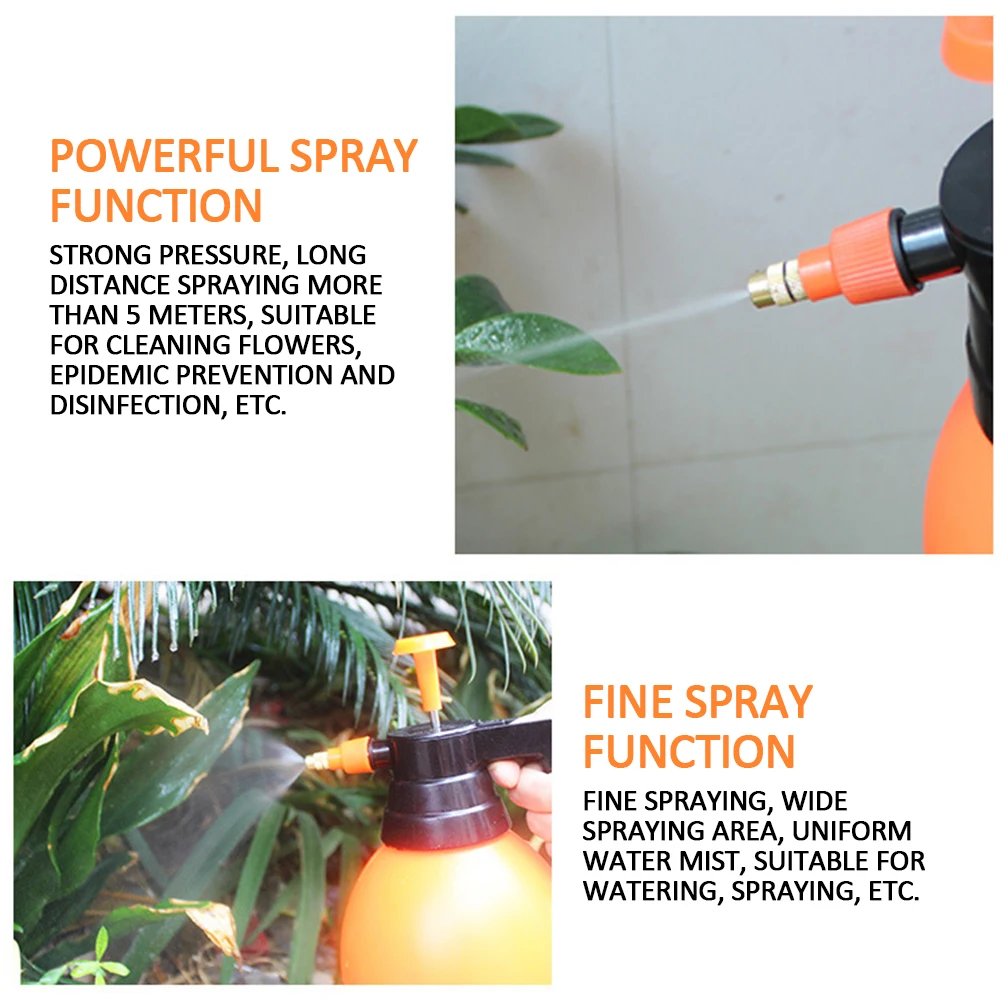 POWERFUL SPRAY FUNCTION

STRONG PRESSURE, LONG DISTANCE SPRAYING MORE THAN 5 METERS, SUITABLE FOR CLEANING FLOWERS, EPIDEMIC PREVENTION AND DISINFECTION, ETC.

FINE SPRAY FUNCTION

FINE SPRAYING, WIDE SPRAYING AREA, UNIFORM WATER MIST, SUITABLE FOR WATERING, SPRAYING, ETC.