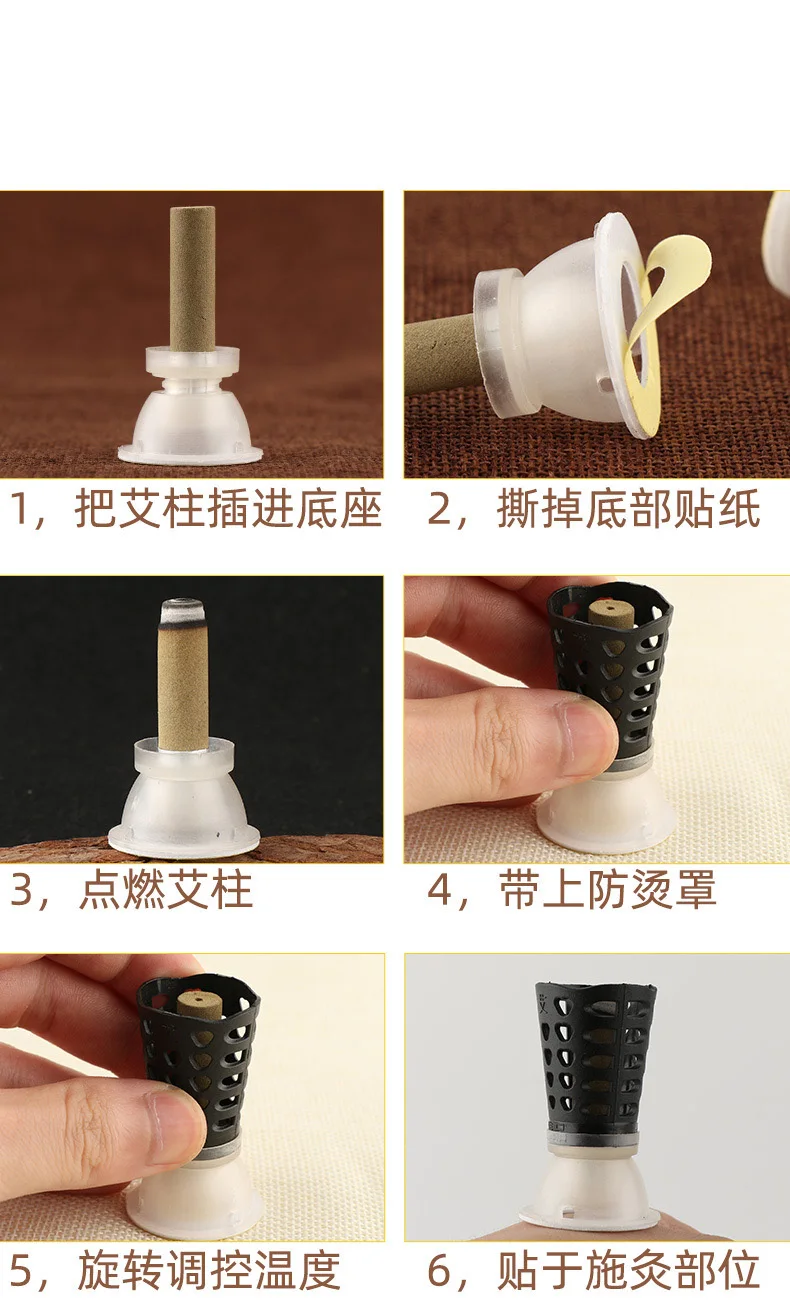 1，把艾柱插进底座

2，撕掉底部贴纸

3，点燃艾柱

4，带上防烫罩

5，旋转调控温度

6，贴于施灸部位