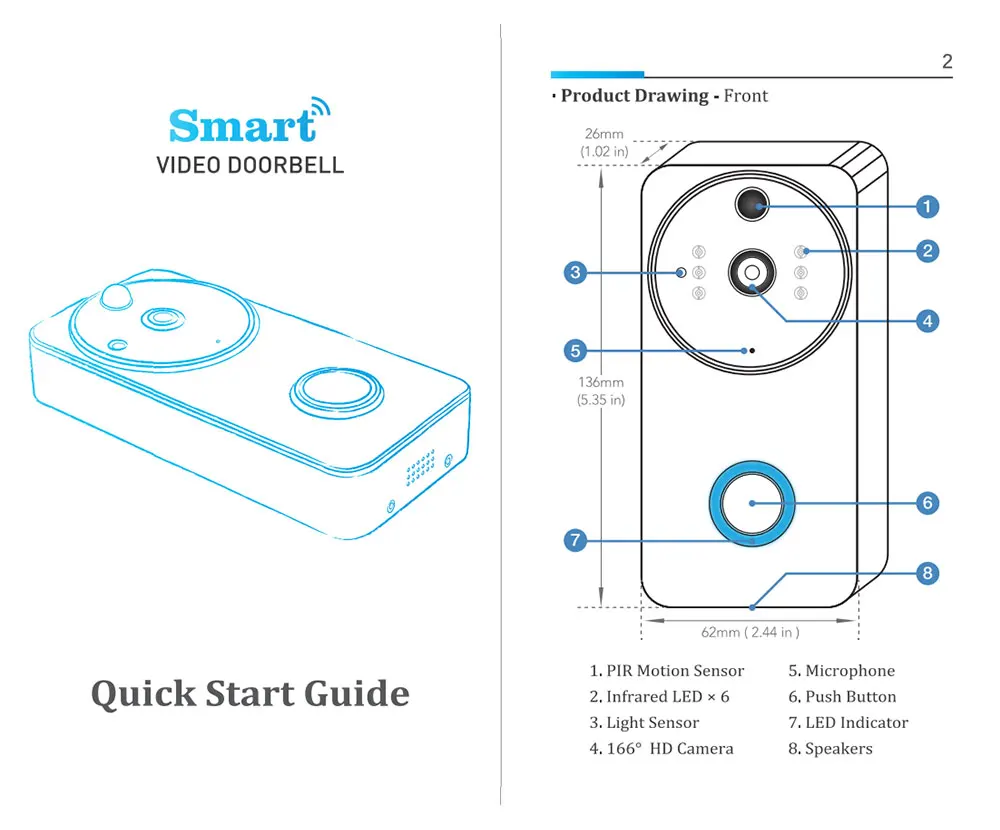 Smart
VIDEO DOORBELL

Quick Start Guide

2

· Product Drawing - Front

26mm (1.02 in)

136mm (5.35 in)

62mm ( 2.44 in )

1
2
3
4
5
6
7
8

1. PIR Motion Sensor
2. Infrared LED × 6
3. Light Sensor
4. 166° HD Camera

5. Microphone
6. Push Button
7. LED Indicator
8. Speakers