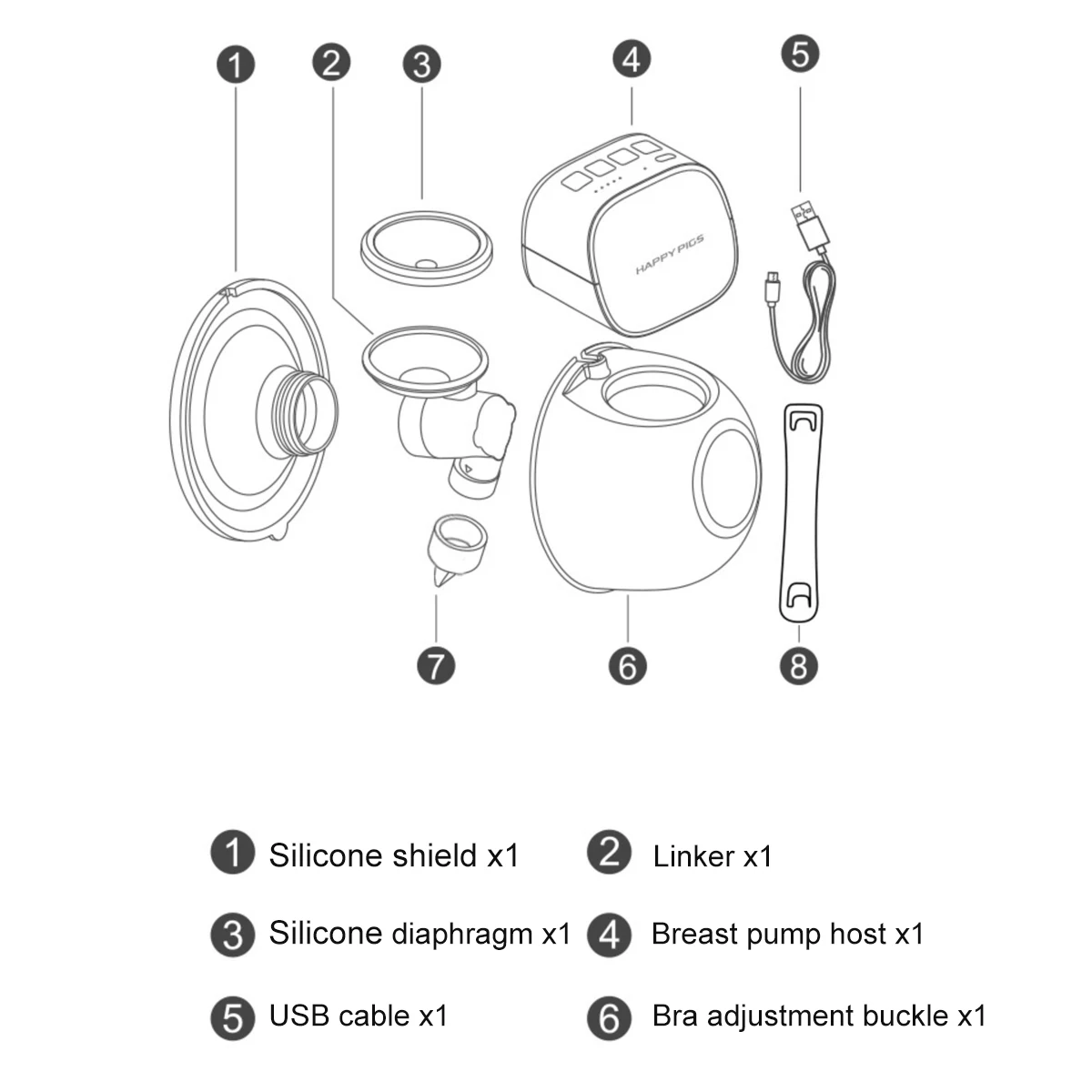 1 2 3 4 5

HAPPY PIGS

7 6 8

1 Silicone shield x1
2 Linker x1
3 Silicone diaphragm x1
4 Breast pump host x1
5 USB cable x1
6 Bra adjustment buckle x1