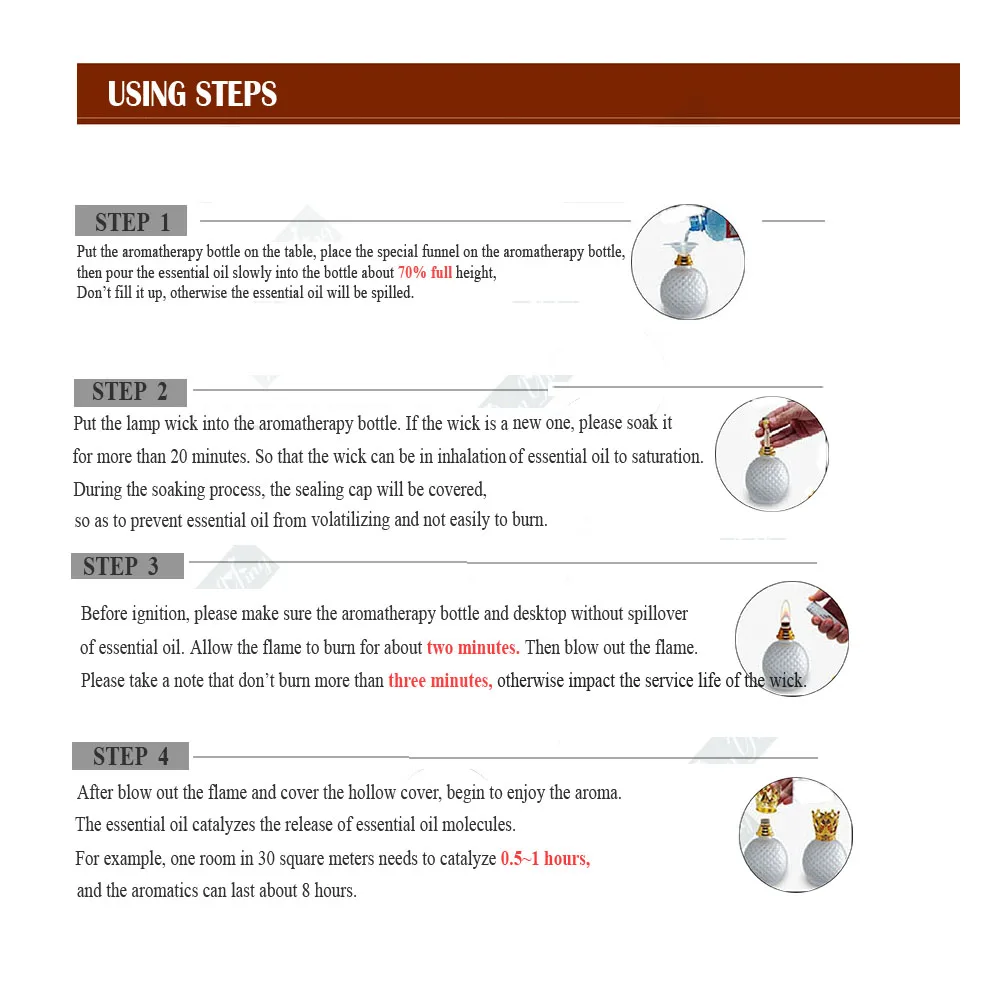 USING STEPS

STEP 1

Put the aromatherapy bottle on the table, place the special funnel on the aromatherapy bottle, then pour the essential oil slowly into the bottle about 70% full height,
Don't fill it up, otherwise the essential oil will be spilled.

STEP 2

Put the lamp wick into the aromatherapy bottle. If the wick is a new one, please soak it for more than 20 minutes. So that the wick can be in inhalation of essential oil to saturation.
During the soaking process, the sealing cap will be covered,
so as to prevent essential oil from volatilizing and not easily to burn.

STEP 3

Before ignition, please make sure the aromatherapy bottle and desktop without spillover of essential oil. Allow the flame to burn for about two minutes. Then blow out the flame.
Please take a note that don't burn more than three minutes, otherwise impact the service life of the wick.

STEP 4

After blow out the flame and cover the hollow cover, begin to enjoy the aroma.
The essential oil catalyzes the release of essential oil molecules.
For example, one room in 30 square meters needs to catalyze 0.5~1 hours,
and the aromatics can last about 8 hours.