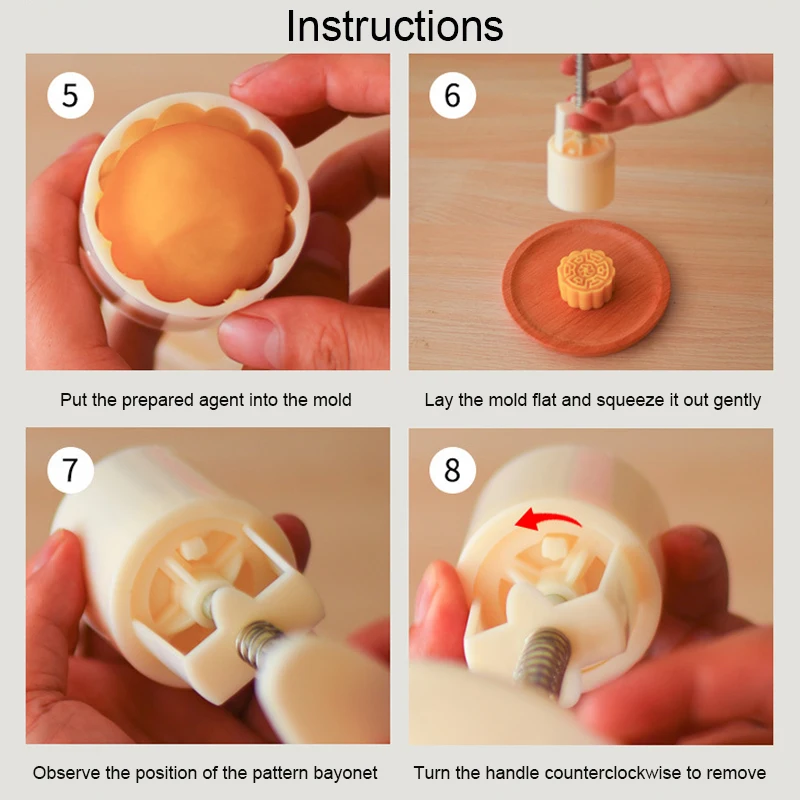 Instructions

5

Put the prepared agent into the mold

6

Lay the mold flat and squeeze it out gently

7

Observe the position of the pattern bayonet

8

Turn the handle counterclockwise to remove