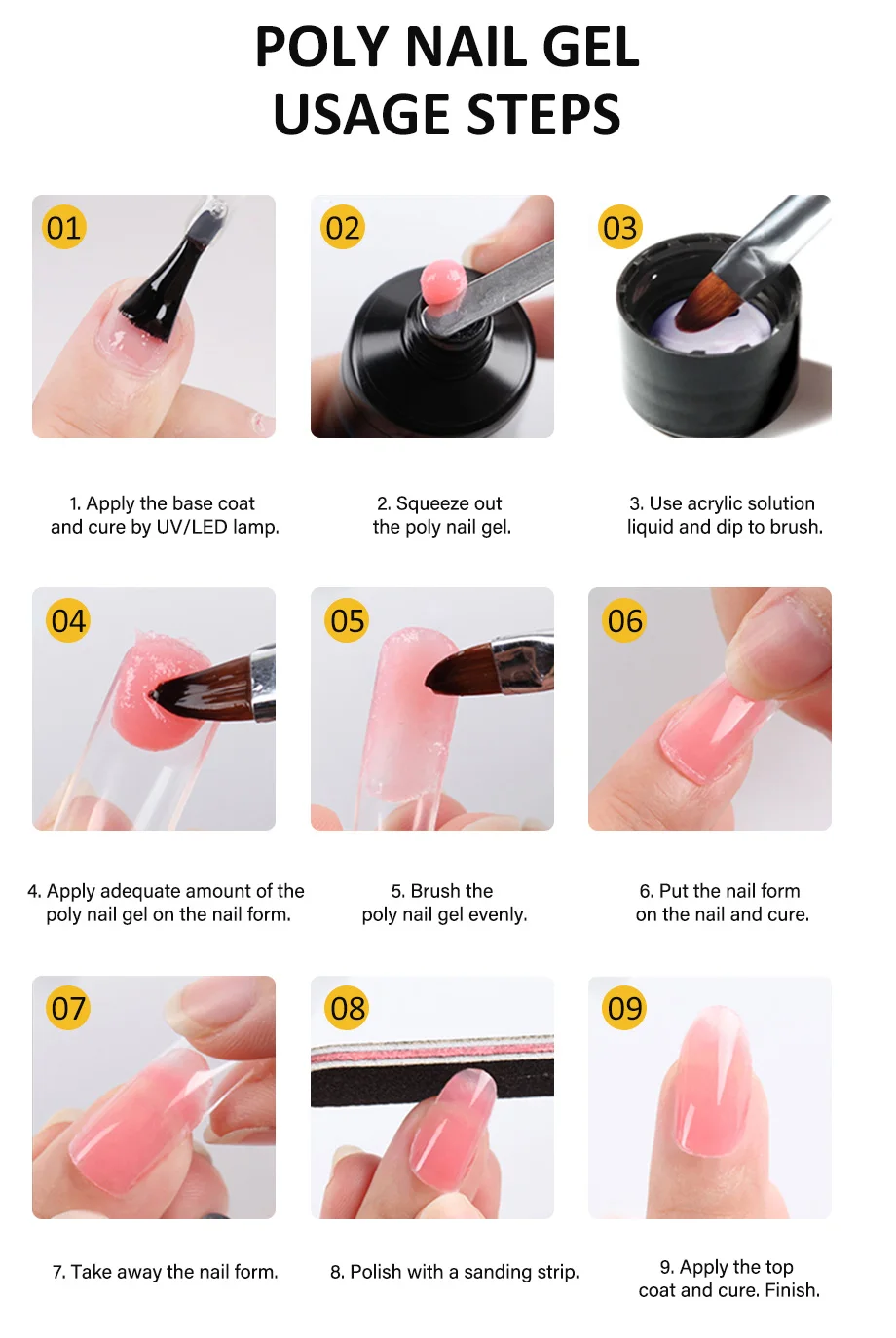 POLY NAIL GEL
USAGE STEPS

01

1. Apply the base coat and cure by UV/LED lamp.

02

2. Squeeze out the poly nail gel.

03

3. Use acrylic solution liquid and dip to brush.

04

4. Apply adequate amount of the poly nail gel on the nail form.

05

5. Brush the poly nail gel evenly.

06

6. Put the nail form on the nail and cure.

07

7. Take away the nail form.

08

8. Polish with a sanding strip.

09

9. Apply the top coat and cure. Finish.