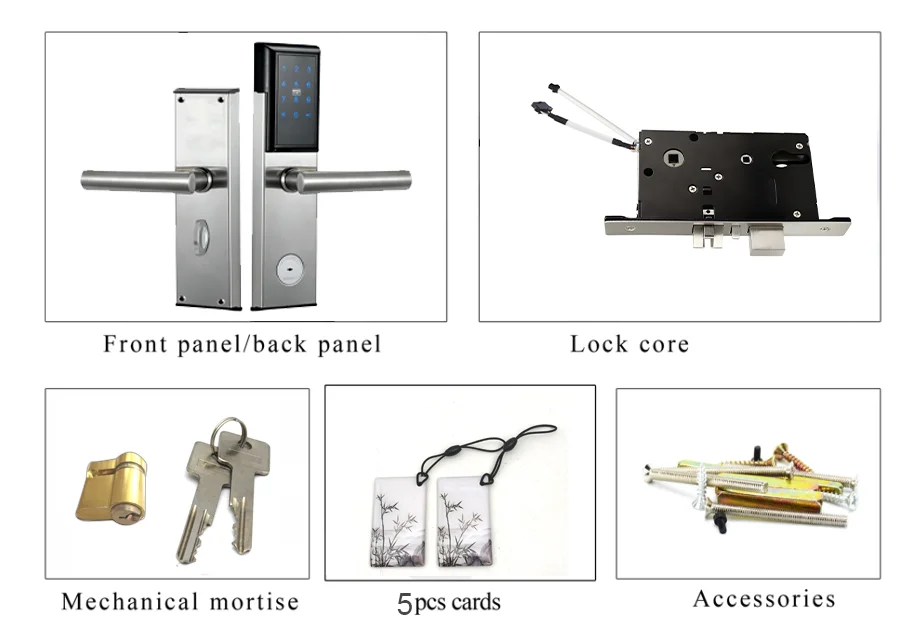 Front panel/back panel

Lock core

Mechanical mortise

5pcs cards

Accessories