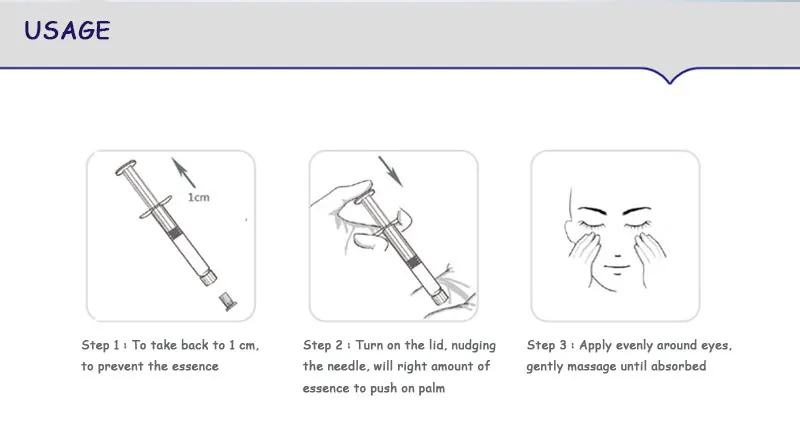 USAGE

1cm

Step 1 : To take back to 1 cm, to prevent the essence

Step 2 : Turn on the lid, nudging the needle, will right amount of essence to push on palm

Step 3 : Apply evenly around eyes, gently massage until absorbed