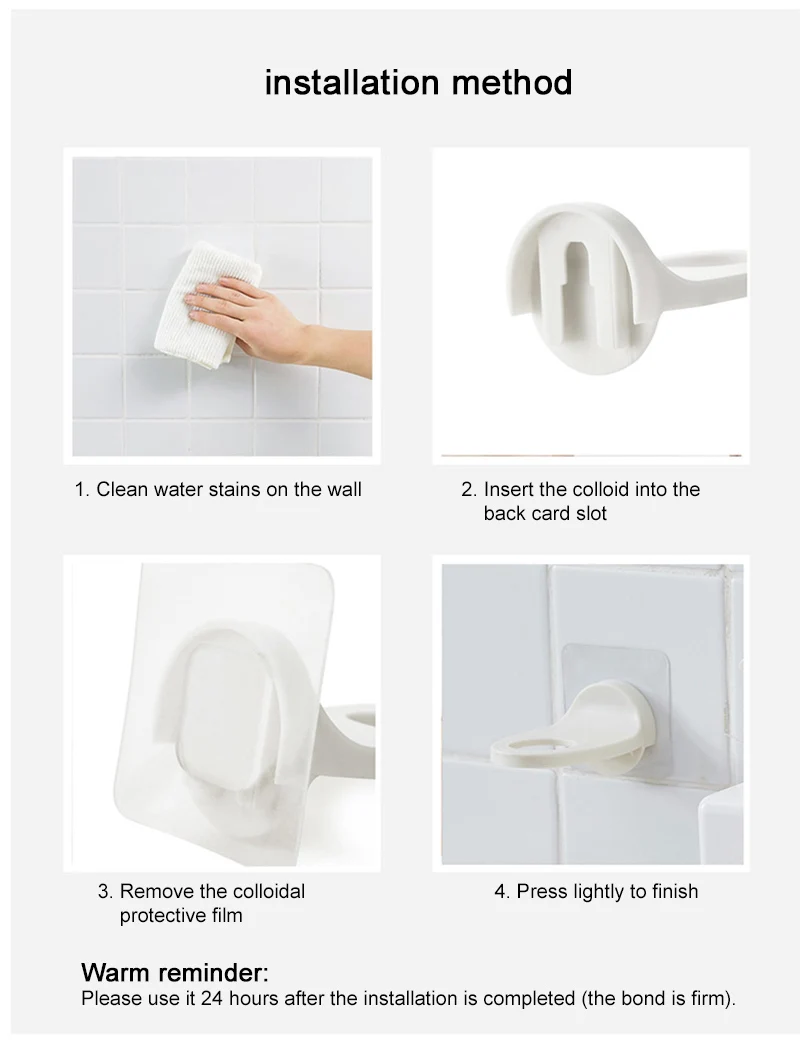 installation method

1. Clean water stains on the wall

2. Insert the colloid into the back card slot

3. Remove the colloidal protective film

4. Press lightly to finish

Warm reminder:
Please use it 24 hours after the installation is completed (the bond is firm).