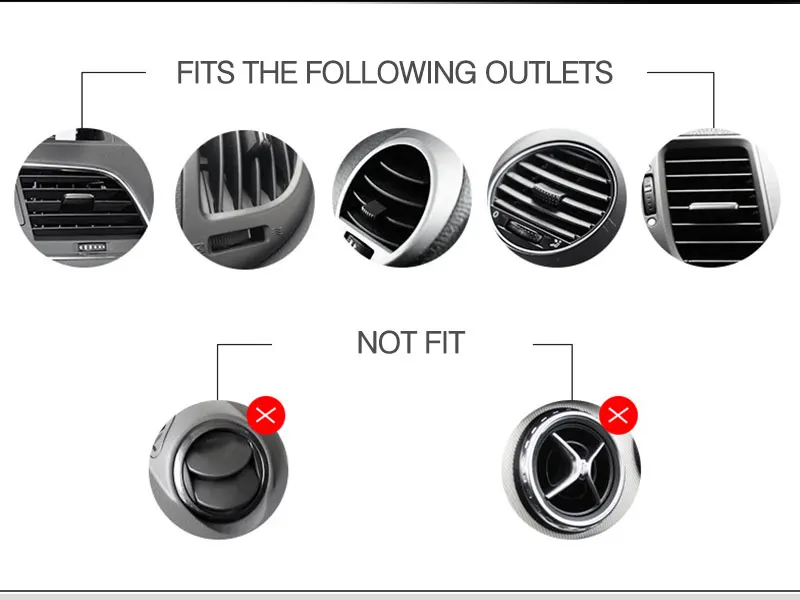 FITS THE FOLLOWING OUTLETS

NOT FIT