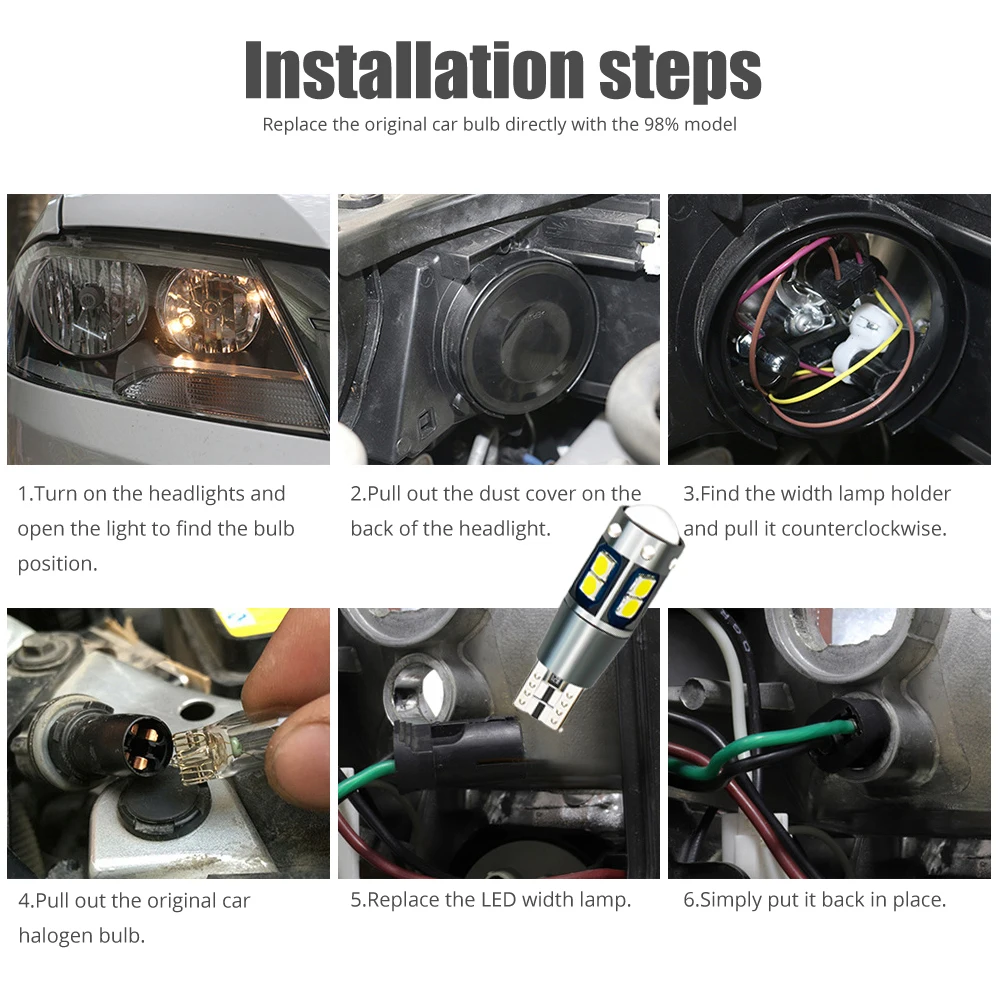 Installation steps

Replace the original car bulb directly with the 98% model

1.Turn on the headlights and open the light to find the bulb position.

2.Pull out the dust cover on the back of the headlight.

3.Find the width lamp holder and pull it counterclockwise.

4.Pull out the original car halogen bulb.

5.Replace the LED width lamp.

6.Simply put it back in place.