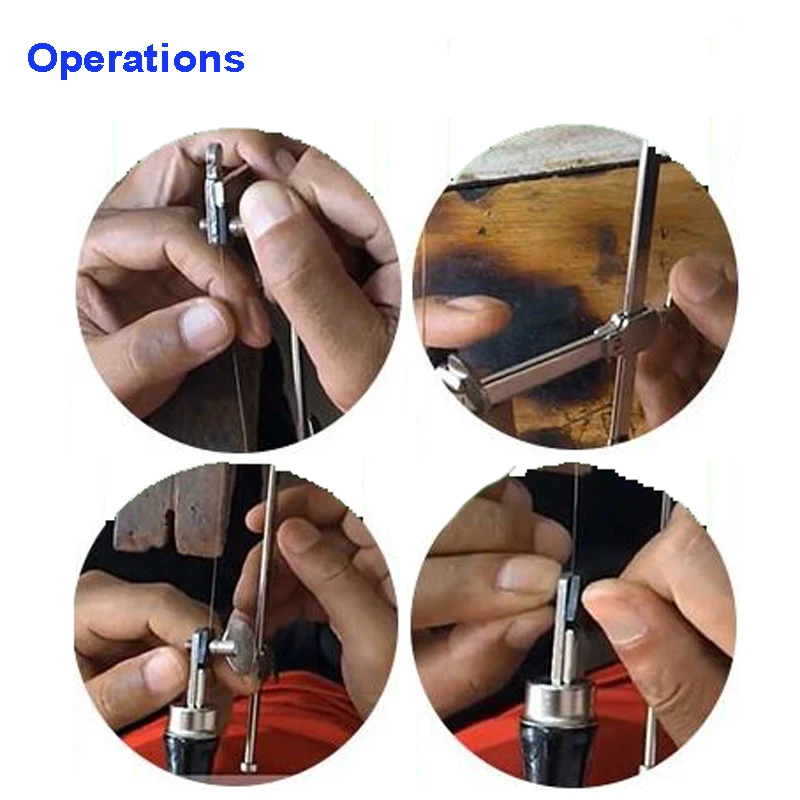 Operations