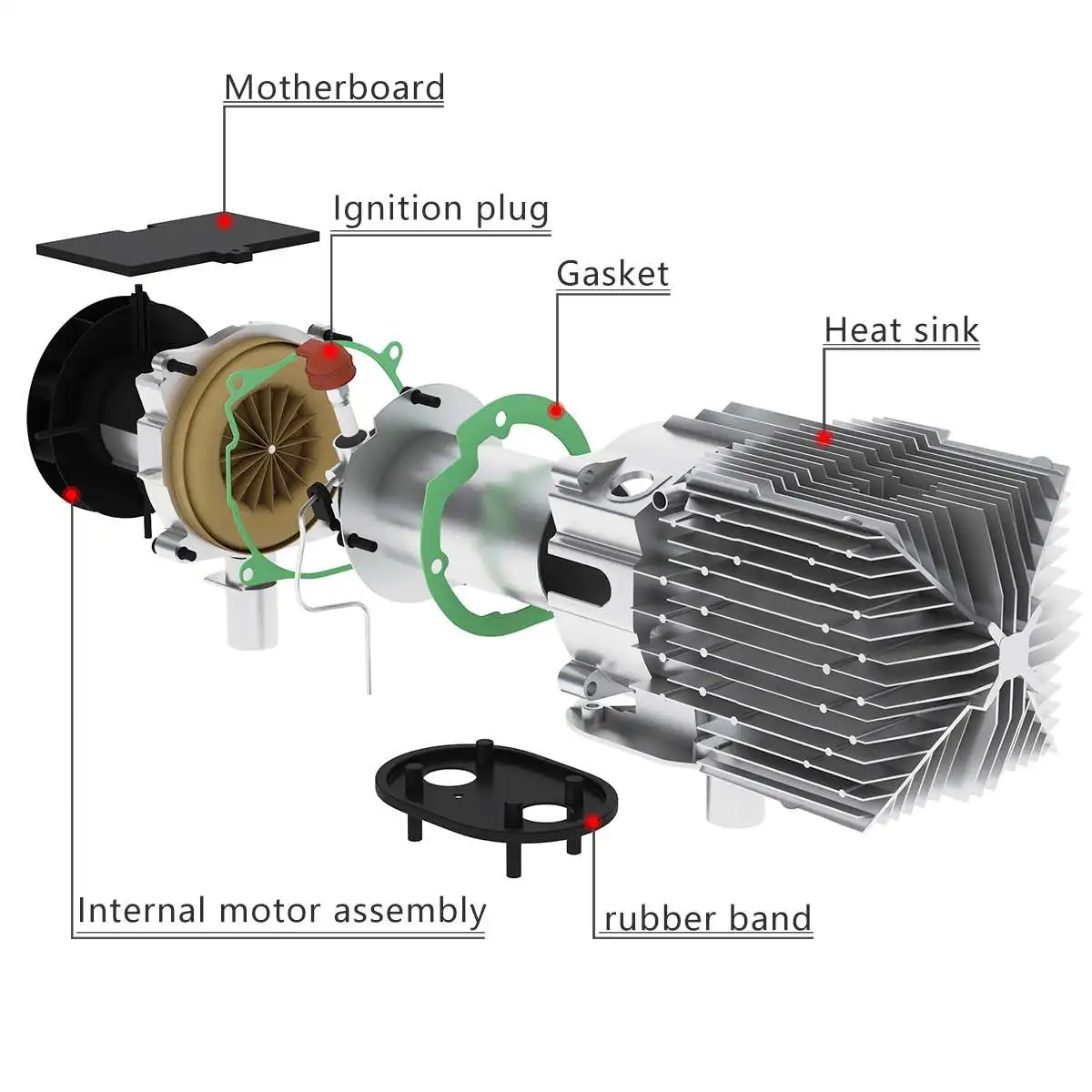 Motherboard

Ignition plug

Gasket

Heat sink

Internal motor assembly

rubber band