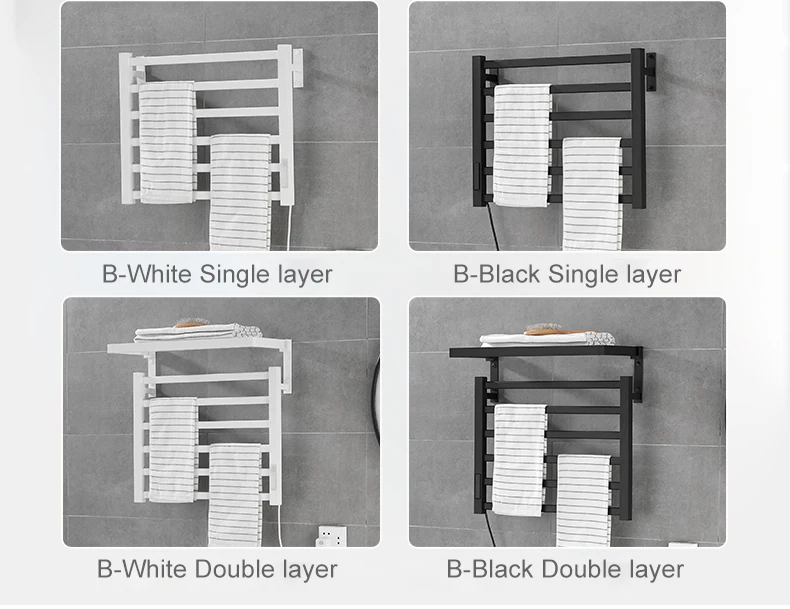 B-White Single layer

B-Black Single layer

B-White Double layer

B-Black Double layer