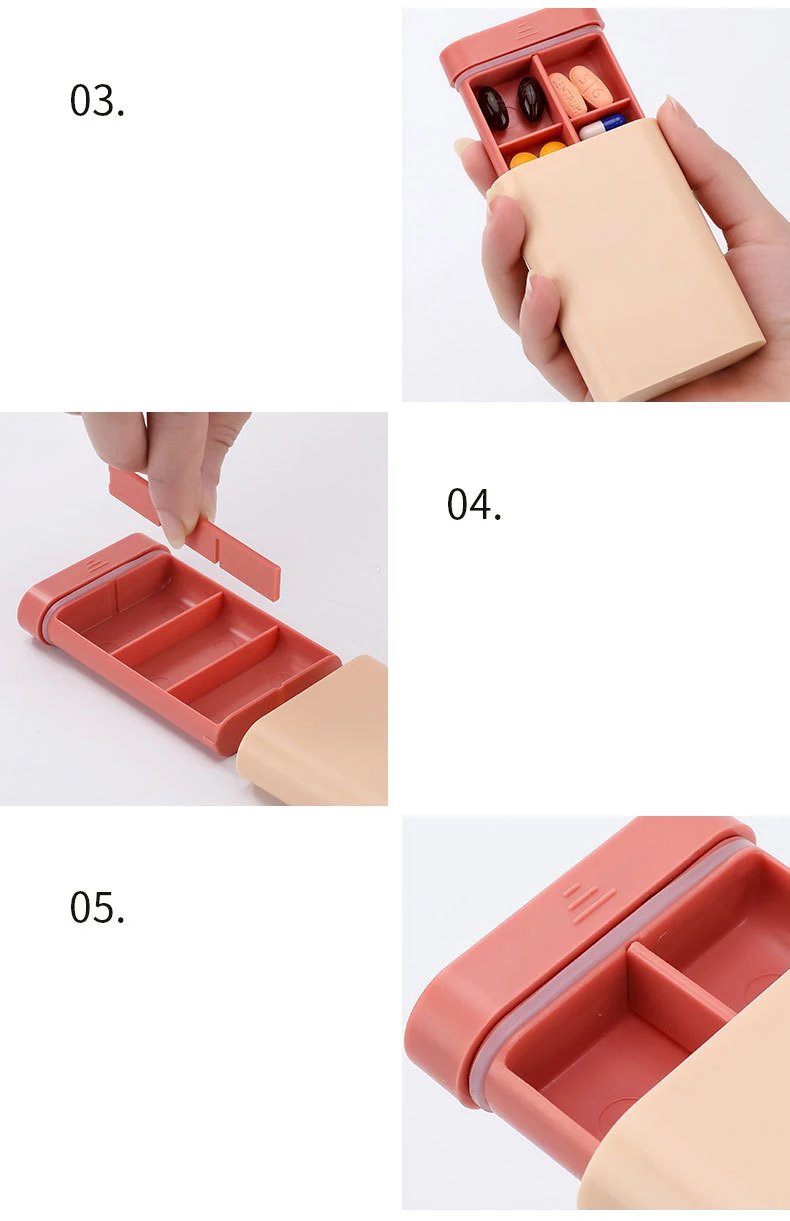 03.

04.

05.