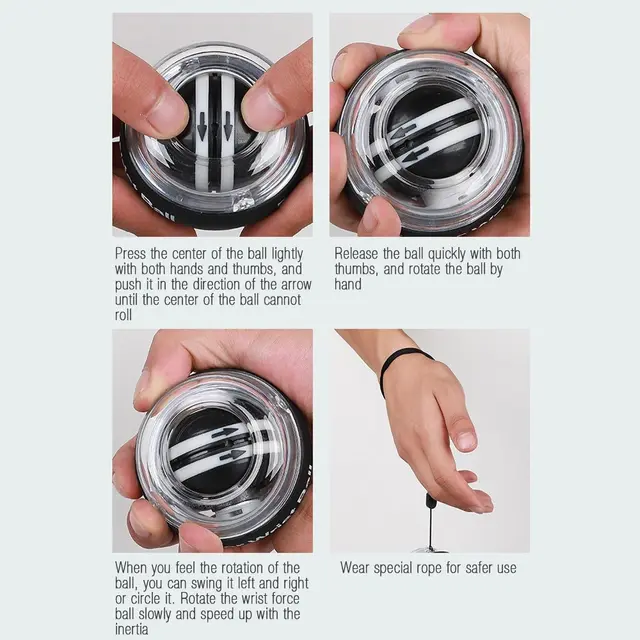 Press the center of the ball lightly with both hands and thumbs, and push it in the direction of the arrow until the center of the ball cannot roll

Release the ball quickly with both thumbs, and rotate the ball by hand

When you feel the rotation of the ball, you can swing it left and right or circle it. Rotate the wrist force ball slowly and speed up with the inertia

Wear special rope for safer use