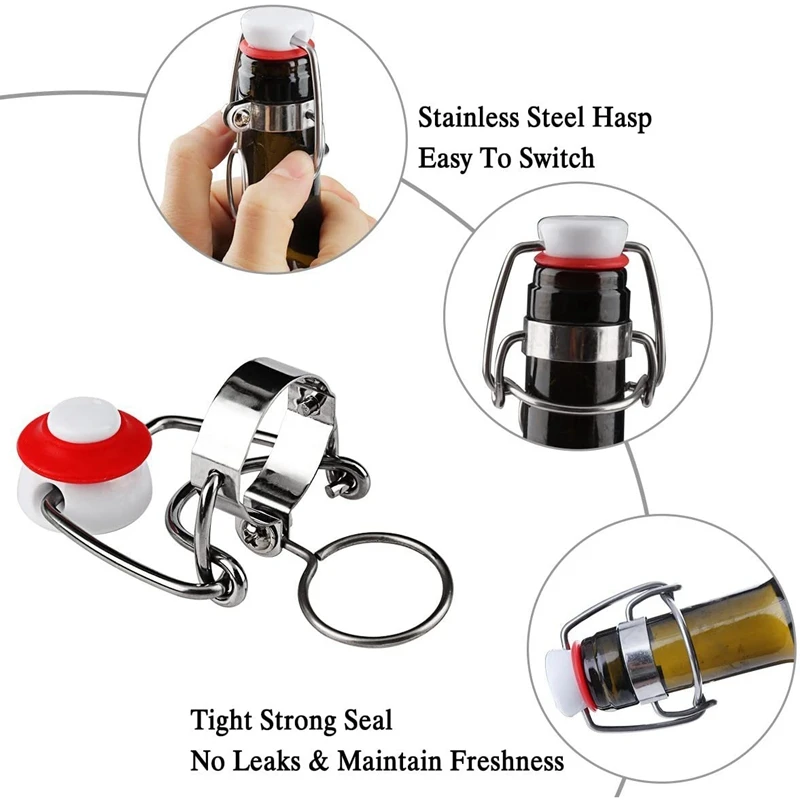 Stainless Steel Hasp
Easy To Switch

Tight Strong Seal
No Leaks & Maintain Freshness