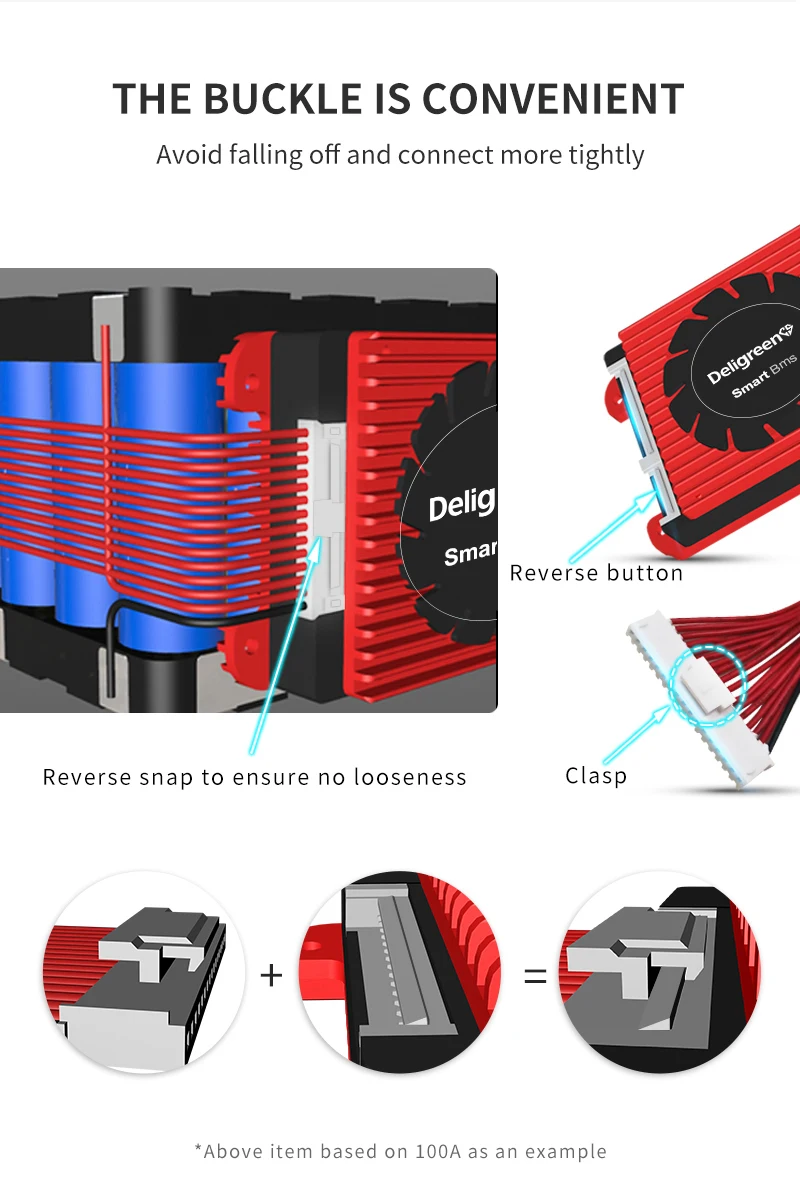 THE BUCKLE IS CONVENIENT

Avoid falling off and connect more tightly

Delig

Smar

Deligreen

Smart Bms

Reverse button

Reverse snap to ensure no looseness

Clasp

+

=

*Above item based on 100A as an example