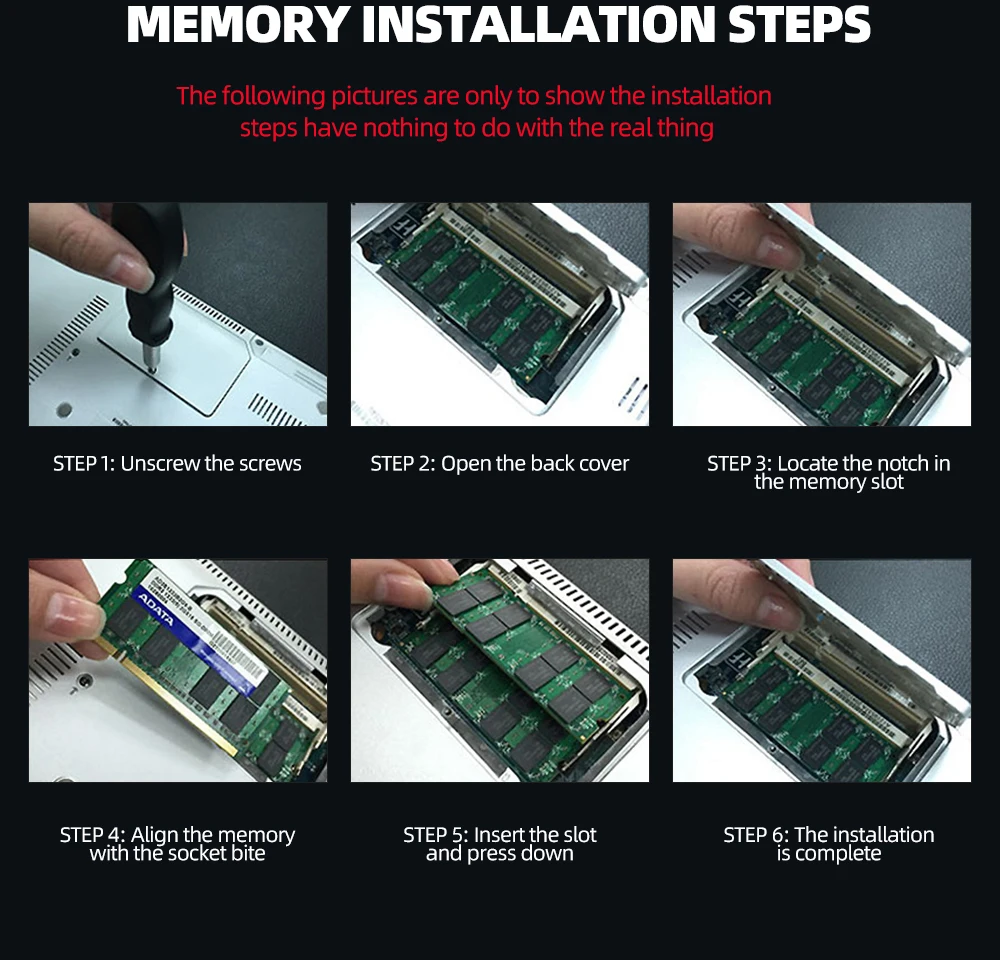 MEMORY INSTALLATION STEPS

The following pictures are only to show the installation steps have nothing to do with the real thing

STEP 1: Unscrew the screws

STEP 2: Open the back cover

STEP 3: Locate the notch in the memory slot

ADATA

STEP 4: Align the memory with the socket bite

STEP 5: Insert the slot and press down

STEP 6: The installation is complete