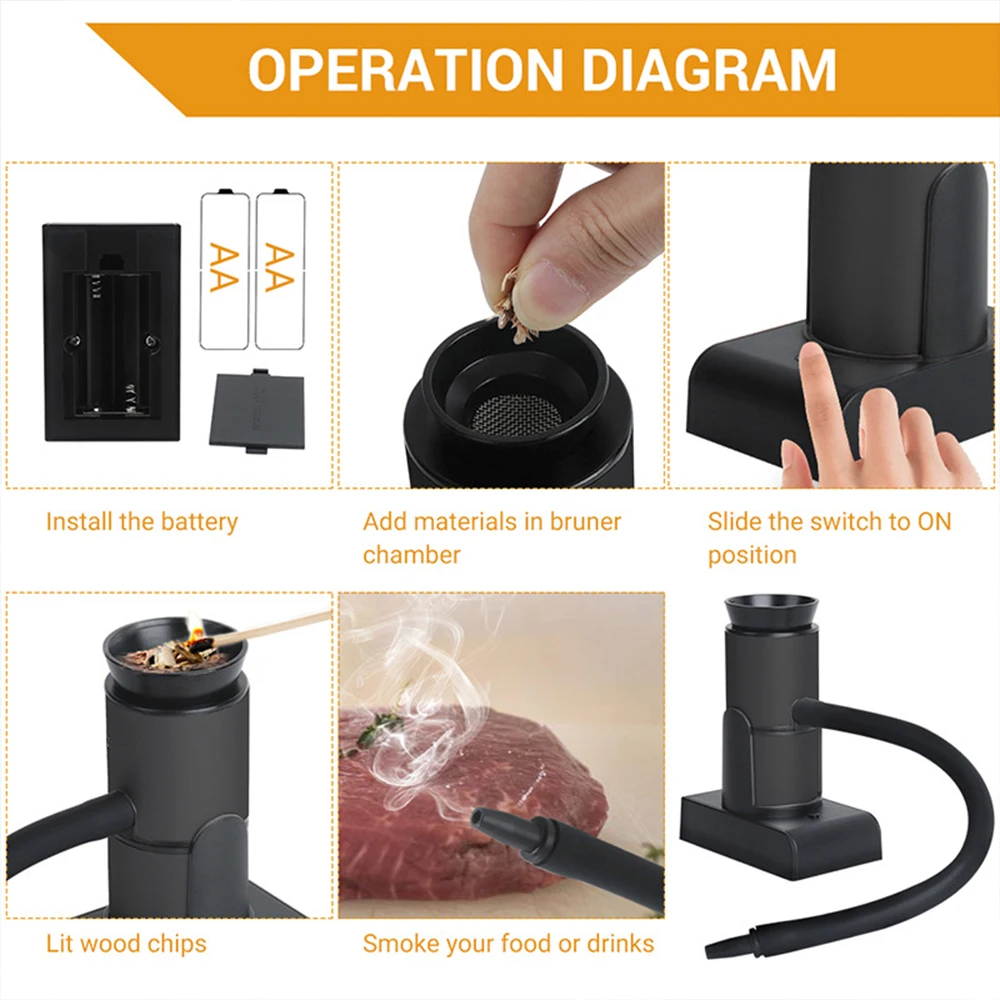 OPERATION DIAGRAM

AA

AA

Install the battery

Add materials in bruner chamber

Slide the switch to ON position

Lit wood chips

Smoke your food or drinks