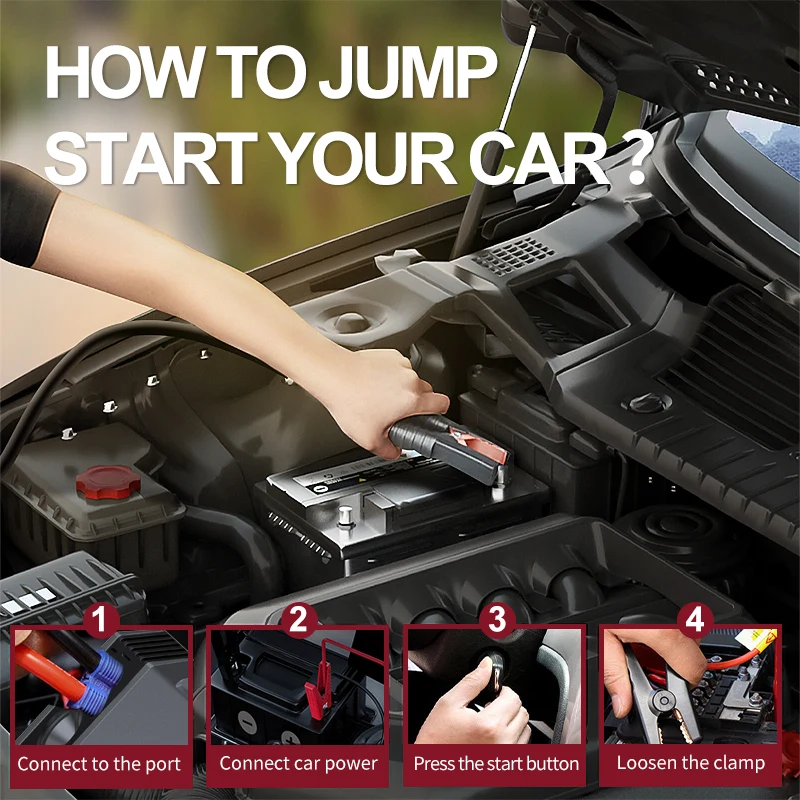 HOW TO JUMP START YOUR CAR ?

1
Connect to the port

2
Connect car power

3
Press the start button

4
Loosen the clamp