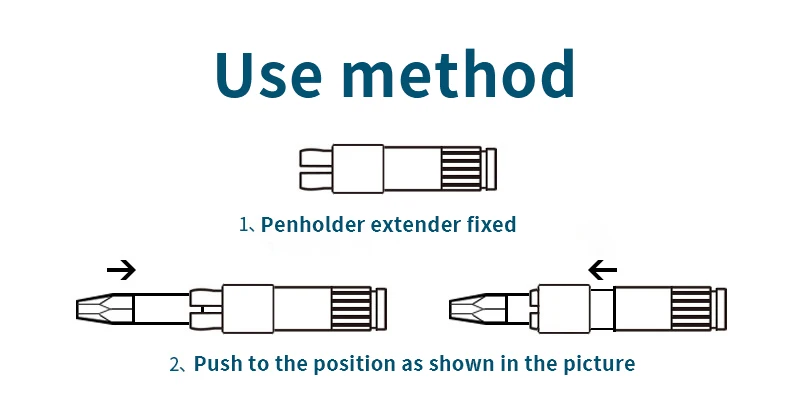 Use method

1、Penholder extender fixed

2、Push to the position as shown in the picture